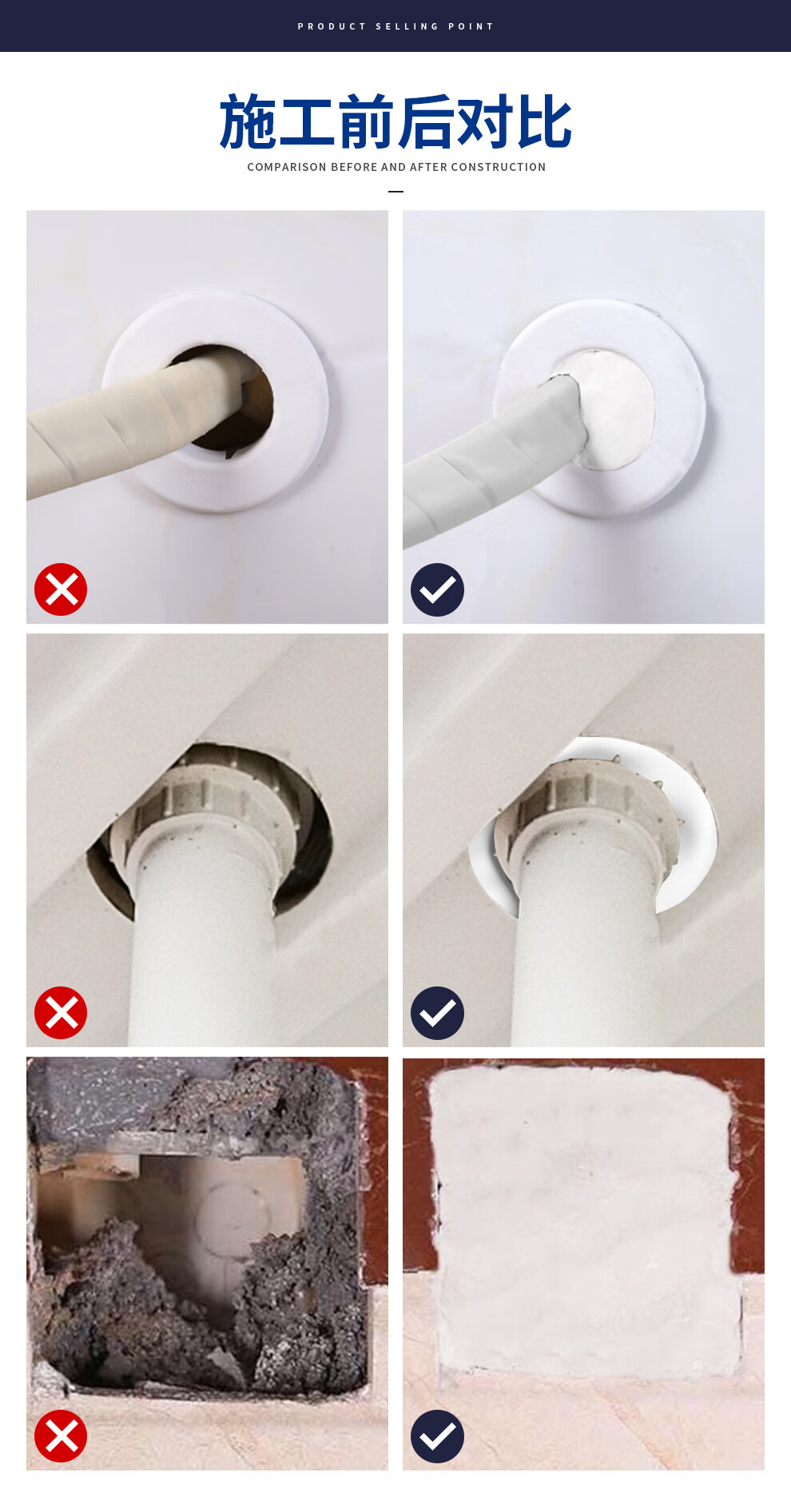 PRODUCT SELLING POINT

施工前后对比

COMPARISON BEFORE AND AFTER CONSTRUCTION