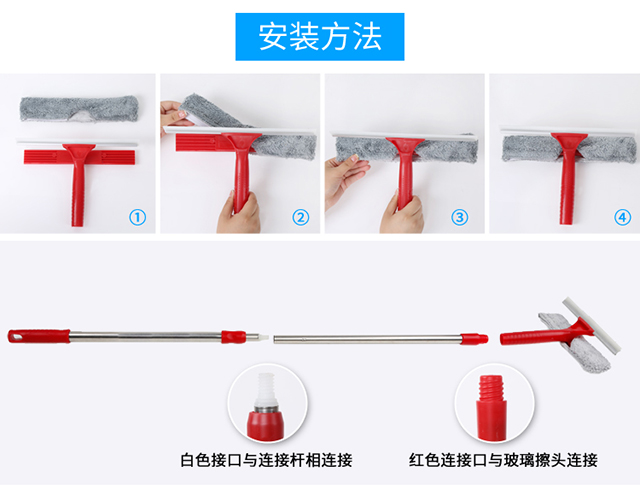 安装方法

①

②

③

④

白色接口与连接杆相连接

红色连接口与玻璃擦头连接