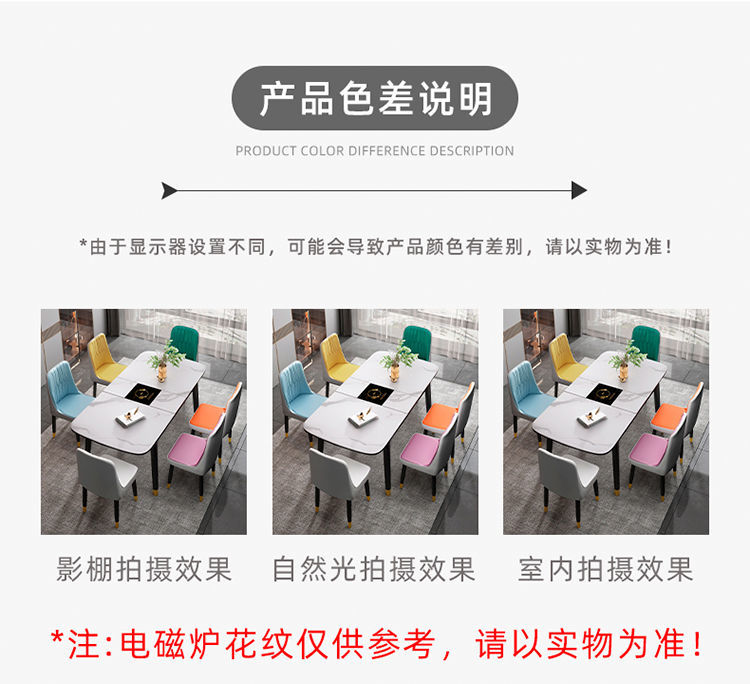 产品色差说明

PRODUCT COLOR DIFFERENCE DESCRIPTION

*由于显示器设置不同，可能会导致产品颜色有差别，请以实物为准！

影棚拍摄效果

自然光拍摄效果

室内拍摄效果

*注:电磁炉花纹仅供参考，请以实物为准！