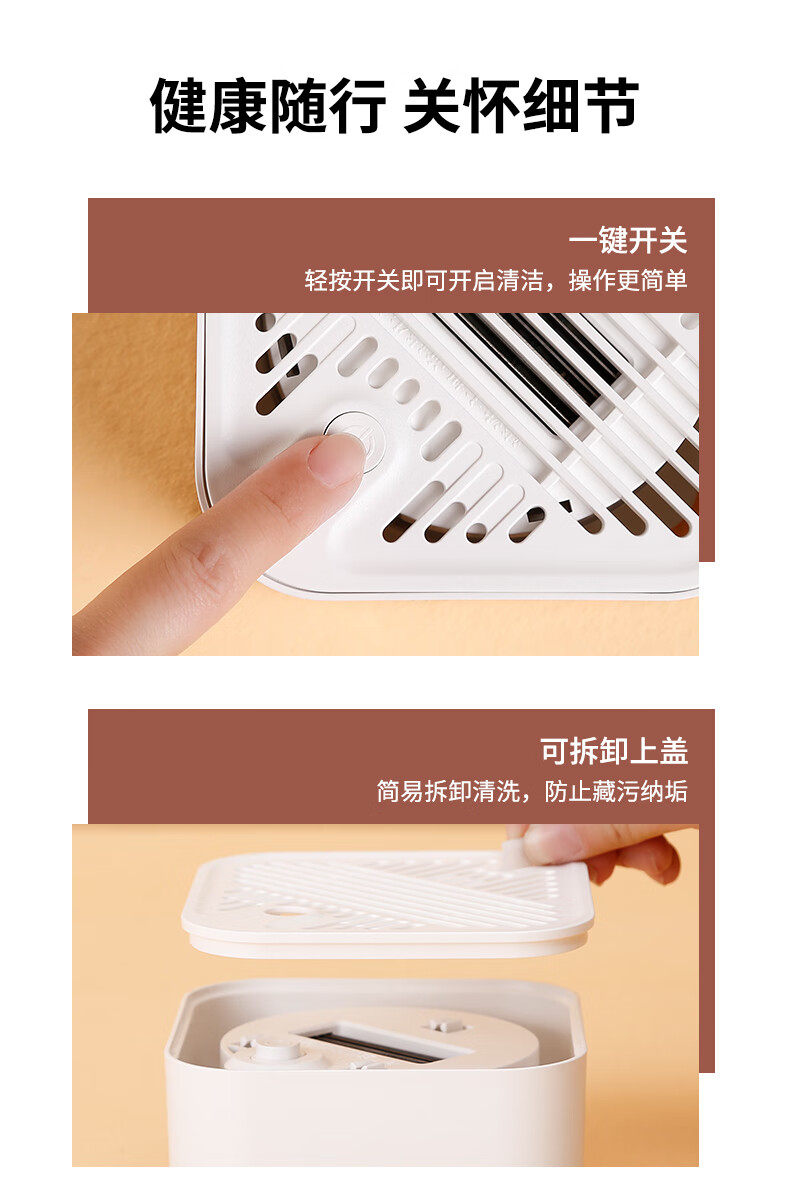 健康随行 关怀细节

一键开关

轻按开关即可开启清洁，操作更简单

可拆卸上盖

简易拆卸清洗，防止藏污纳垢