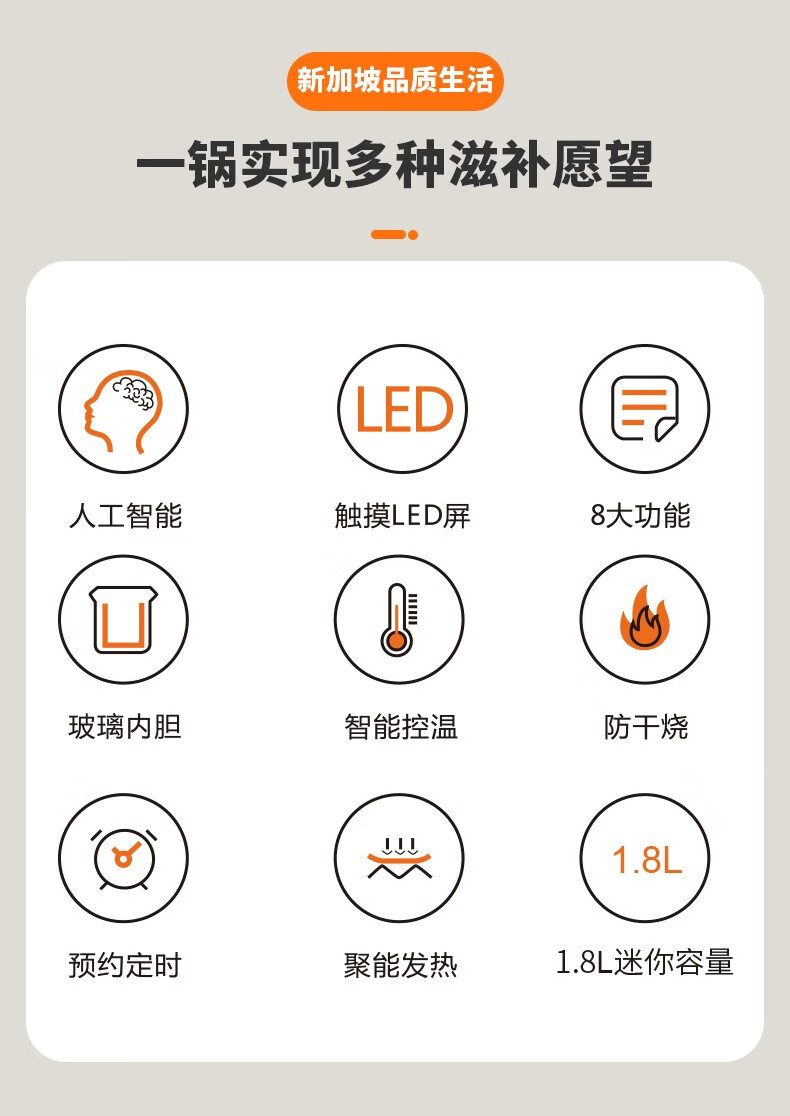 新加坡品质生活

一锅实现多种滋补愿望

LED

人工智能

触摸LED屏

8大功能

玻璃内胆

智能控温

防干烧

1.8L

预约定时

聚能发热

1.8L迷你容量