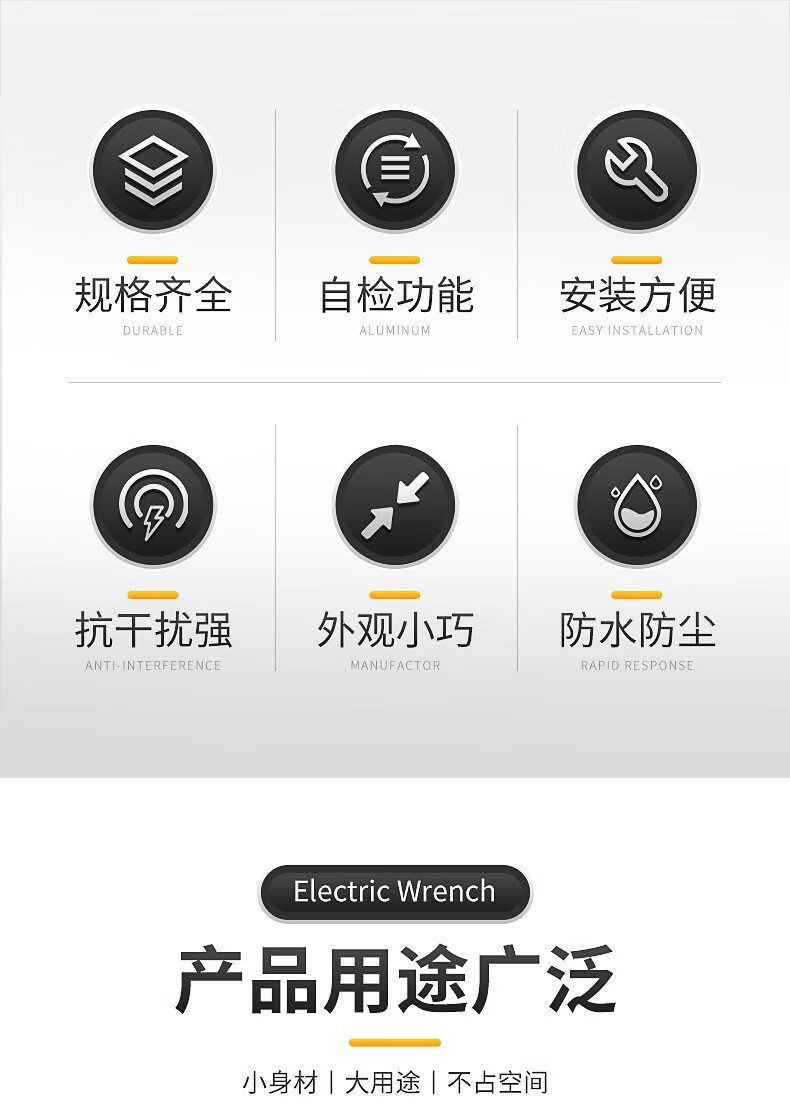 规格齐全
DURABLE

自检功能
ALUMINUM

安装方便
EASY INSTALLATION

抗干扰强
ANTI-INTERFERENCE

外观小巧
MANUFACTOR

防水防尘
RAPID RESPONSE

Electric Wrench

产品用途广泛

小身材 | 大用途 | 不占空间