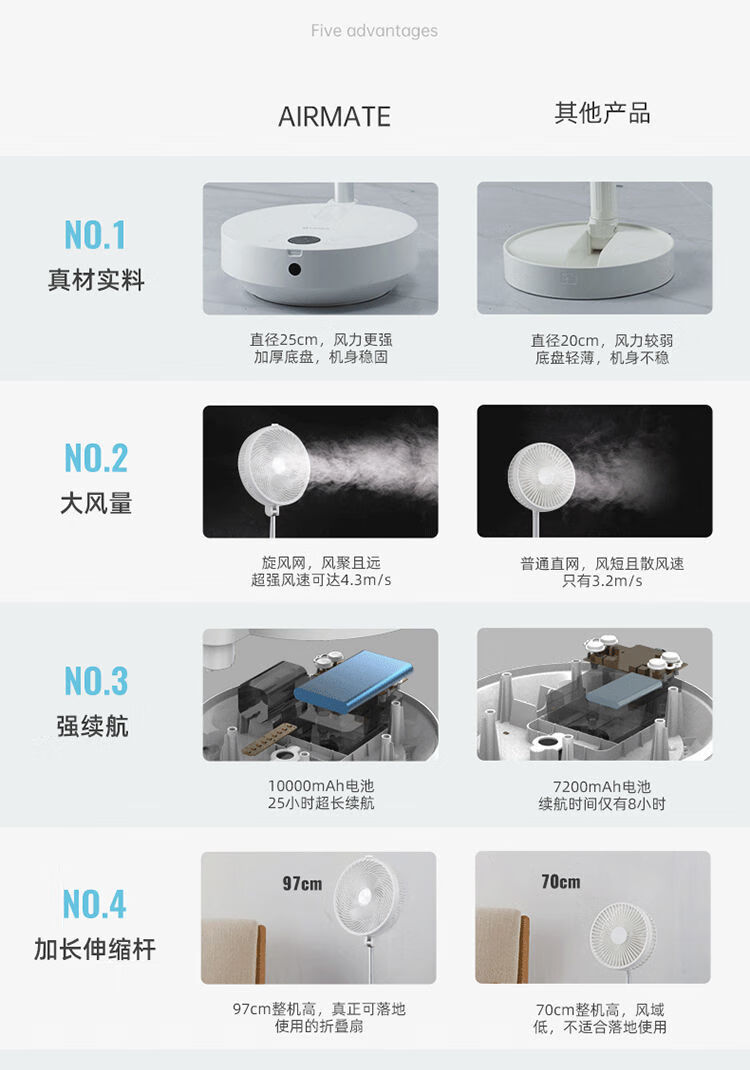 Five advantages

AIRMATE

其他产品

NO.1
真材实料

直径25cm，风力更强
加厚底盘，机身稳固

直径20cm，风力较弱
底盘轻薄，机身不稳

NO.2
大风量

旋风网，风聚且远
超强风速可达4.3m/s

普通直网，风短且散风速
只有3.2m/s

NO.3
强续航

10000mAh电池
25小时超长续航

7200mAh电池
续航时间仅有8小时

NO.4
加长伸缩杆

97cm

97cm整机高，真正可落地
使用的折叠扇

70cm

70cm整机高，风域
低，不适合落地使用