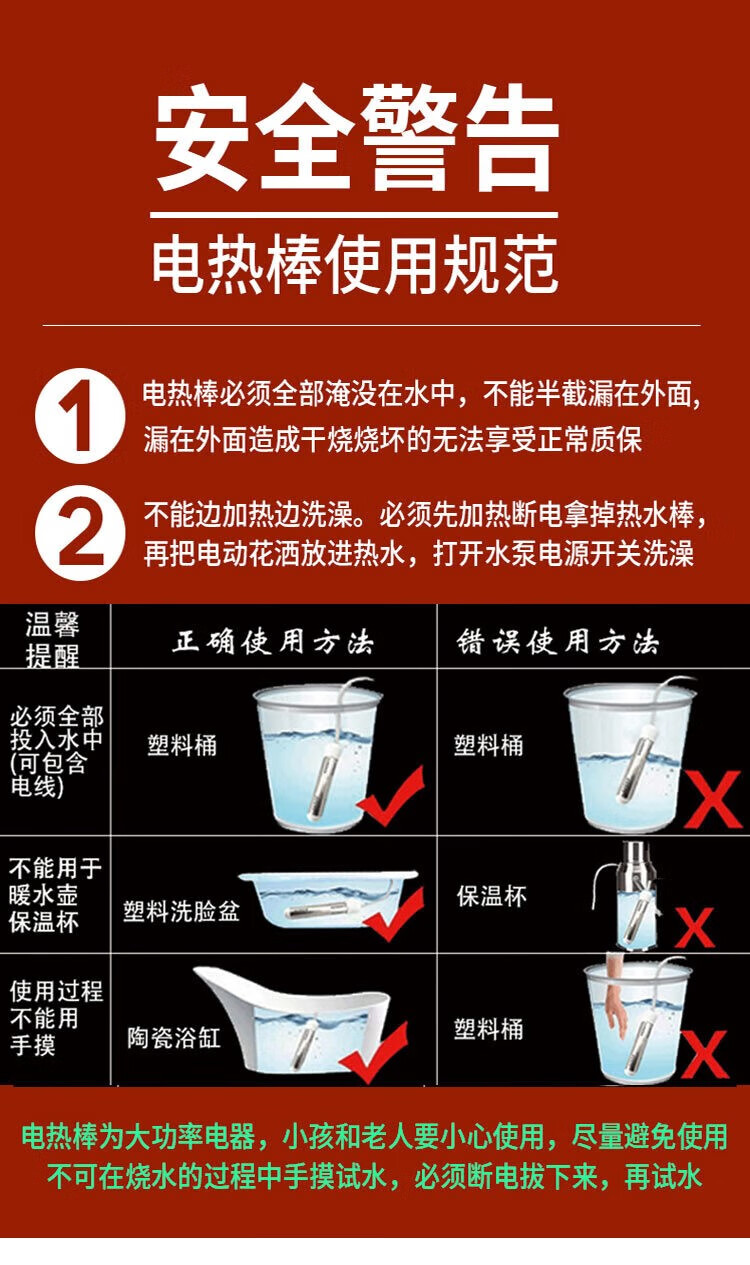 安全警告

电热棒使用规范

1 电热棒必须全部淹没在水中，不能半截漏在外面，漏在外面造成干烧烧坏的无法享受正常质保

2 不能边加热边洗澡。必须先加热断电拿掉热水棒，再把电动花洒放进热水，打开水泵电源开关洗澡

| 温馨提醒 | 正确使用方法 | 错误使用方法 |
|---|---|---|
| 必须全部投入水中(可包含电线) | 塑料桶 | 塑料桶 |
| 不能用于暖水壶保温杯 | 塑料洗脸盆 | 保温杯 |
| 使用过程不能用手摸 | 陶瓷浴缸 | 塑料桶 |

电热棒为大功率电器，小孩和老人要小心使用，尽量避免使用
不可在烧水的过程中手摸试水，必须断电拔下来，再试水