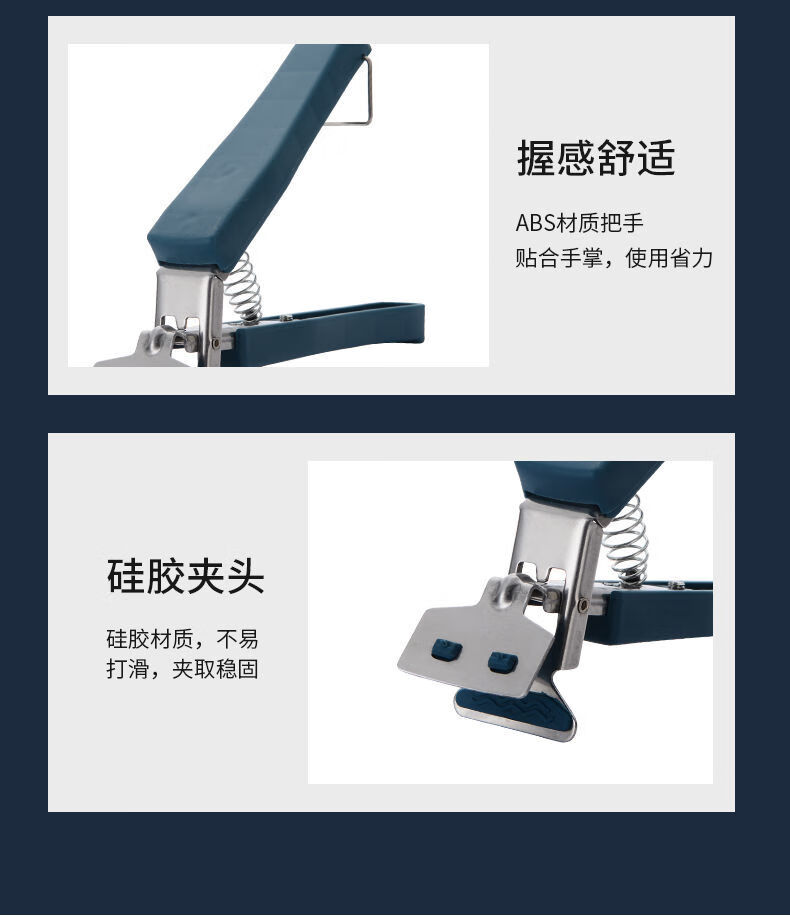 握感舒适

ABS材质把手
贴合手掌，使用省力

硅胶夹头

硅胶材质，不易
打滑，夹取稳固