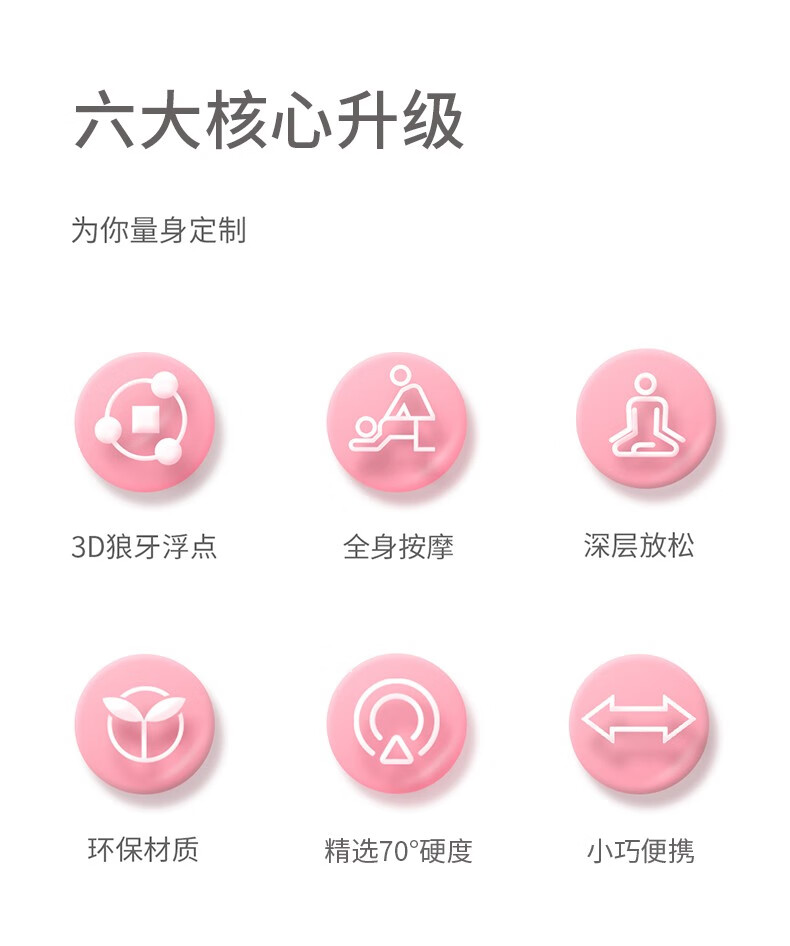 六大核心升级

为你量身定制

3D狼牙浮点

全身按摩

深层放松

环保材质

精选70°硬度

小巧便携