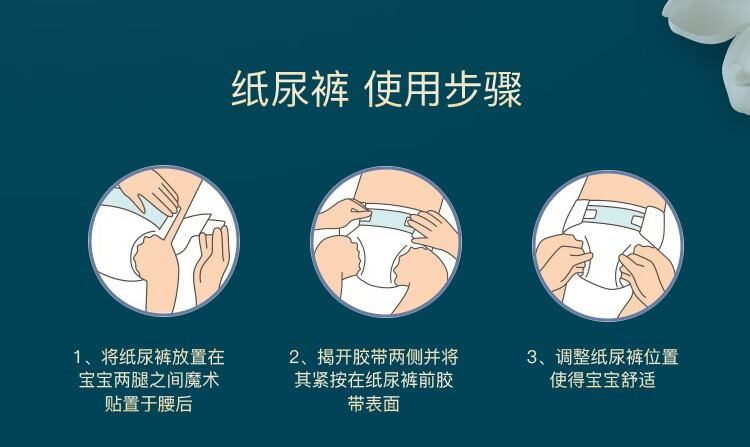 纸尿裤 使用步骤

1、将纸尿裤放置在宝宝两腿之间魔术贴置于腰后

2、揭开胶带两侧并将其紧按在纸尿裤前胶带表面

3、调整纸尿裤位置使得宝宝舒适