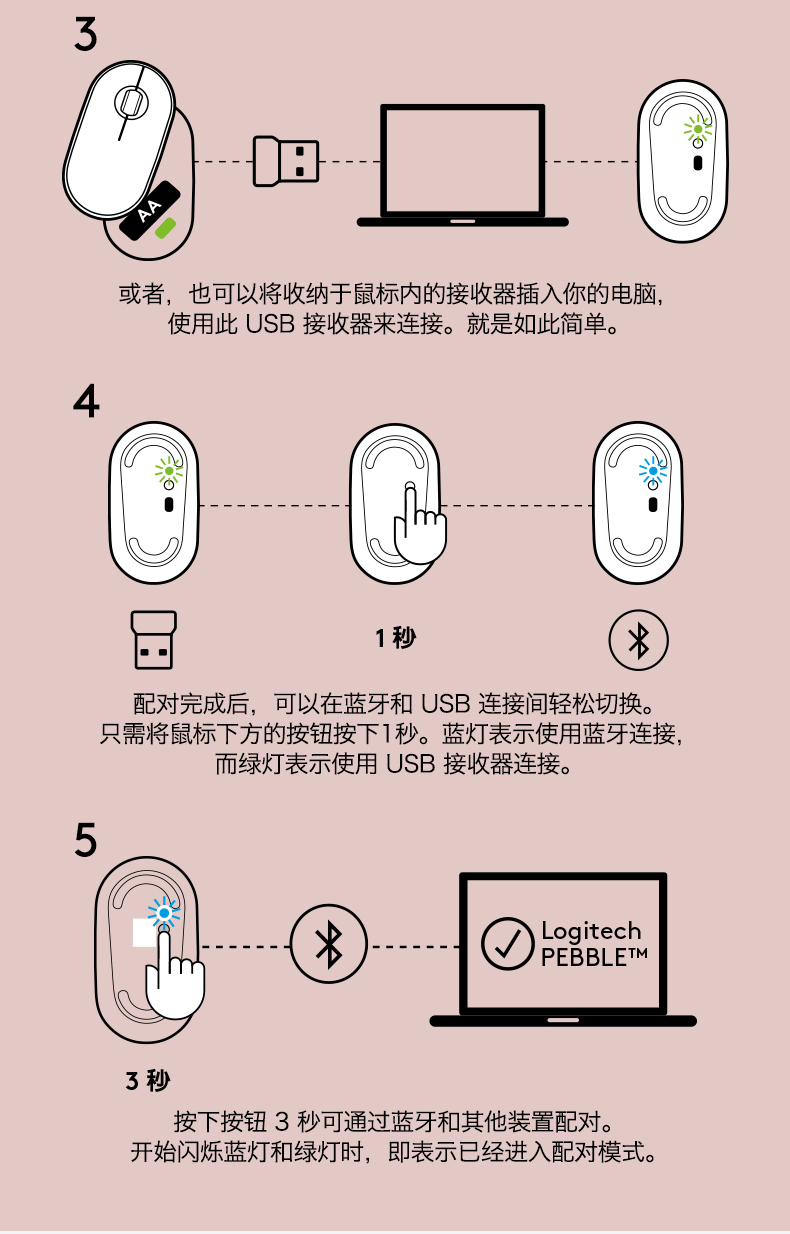 3

AA

或者，也可以将收纳于鼠标内的接收器插入你的电脑，使用此 USB 接收器来连接。就是如此简单。

4

1 秒

配对完成后，可以在蓝牙和 USB 连接间轻松切换。只需将鼠标下方的按钮按下1秒。蓝灯表示使用蓝牙连接，而绿灯表示使用 USB 接收器连接。

5

Logitech PEBBLE™

3 秒

按下按钮 3 秒可通过蓝牙和其他装置配对。开始闪烁蓝灯和绿灯时，即表示已经进入配对模式。