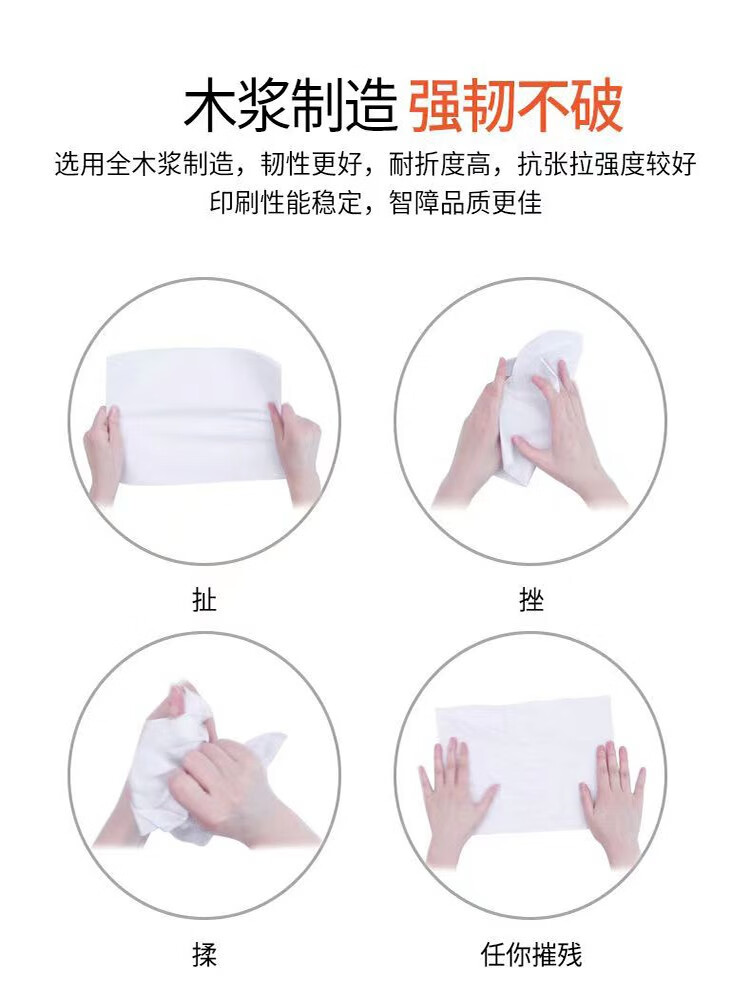 木浆制造 强韧不破

选用全木浆制造，韧性更好，耐折度高，抗张拉强度较好
印刷性能稳定，智障品质更佳

扯

挫

揉

任你摧残