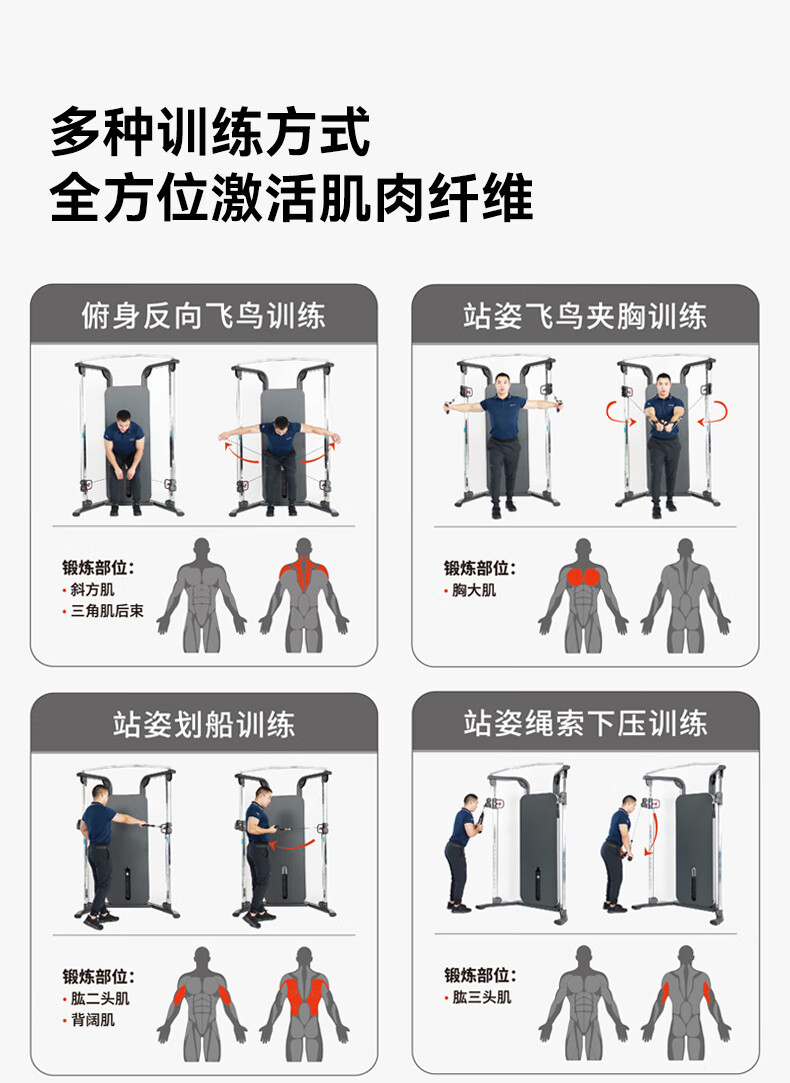 多种训练方式
全方位激活肌肉纤维

俯身反向飞鸟训练

锻炼部位:
• 斜方肌
• 三角肌后束

站姿飞鸟夹胸训练

锻炼部位:
• 胸大肌

站姿划船训练

锻炼部位:
• 肱二头肌
• 背阔肌

站姿绳索下压训练

锻炼部位:
• 肱三头肌