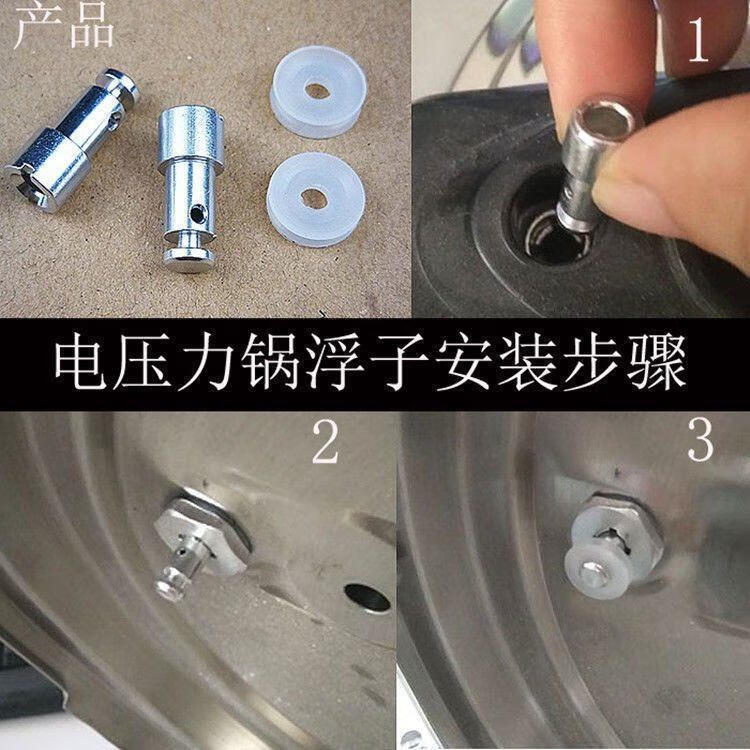 产品

1

电压力锅浮子安装步骤

2

3