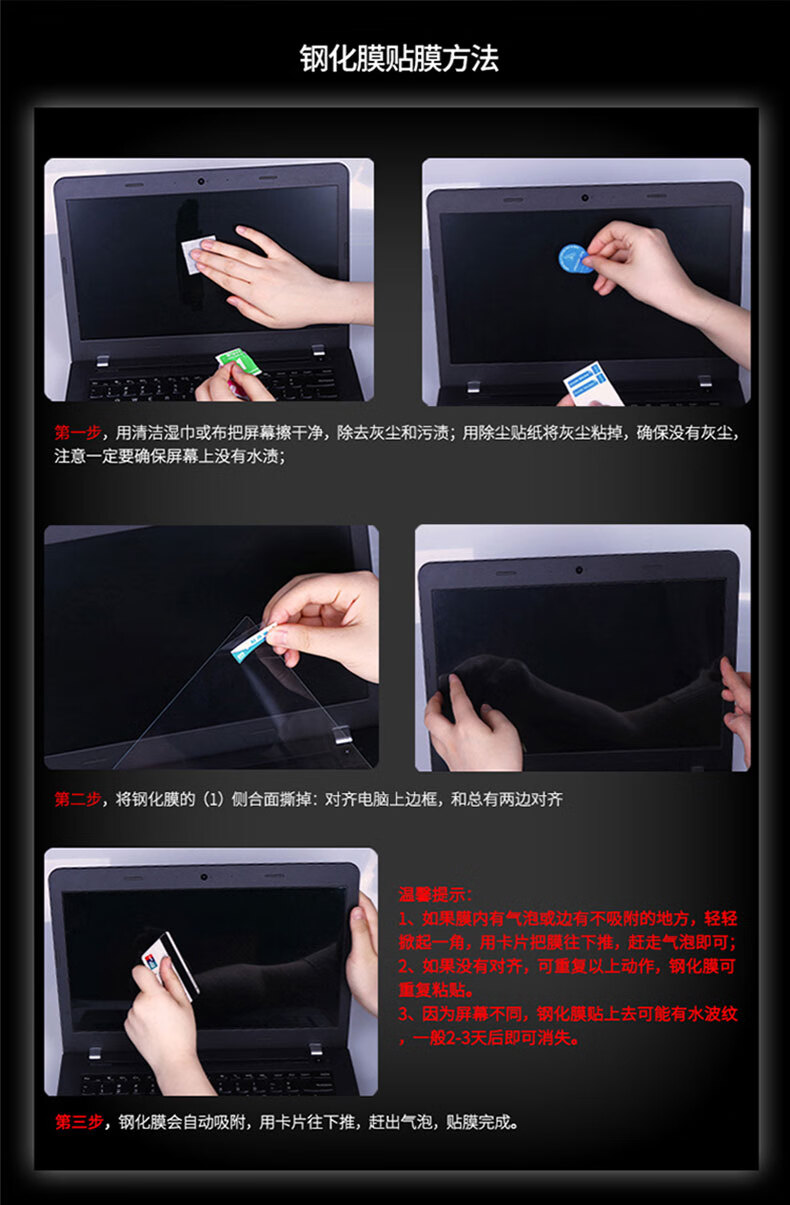 钢化膜贴膜方法

第一步，用清洁湿巾或布把屏幕擦干净，除去灰尘和污渍；用除尘贴纸将灰尘粘掉，确保没有灰尘，注意一定要确保屏幕上没有水渍；

第二步，将钢化膜的（1）侧合面撕掉：对齐电脑上边框，和总有两边对齐

温馨提示：
1、如果膜内有气泡或边有不吸附的地方，轻轻掀起一角，用卡片把膜往下推，赶走气泡即可；
2、如果没有对齐，可重复以上动作，钢化膜可重复粘贴。
3、因为屏幕不同，钢化膜贴上去可能有水波纹，一般2-3天后即可消失。

第三步，钢化膜会自动吸附，用卡片往下推，赶出气泡，贴膜完成。