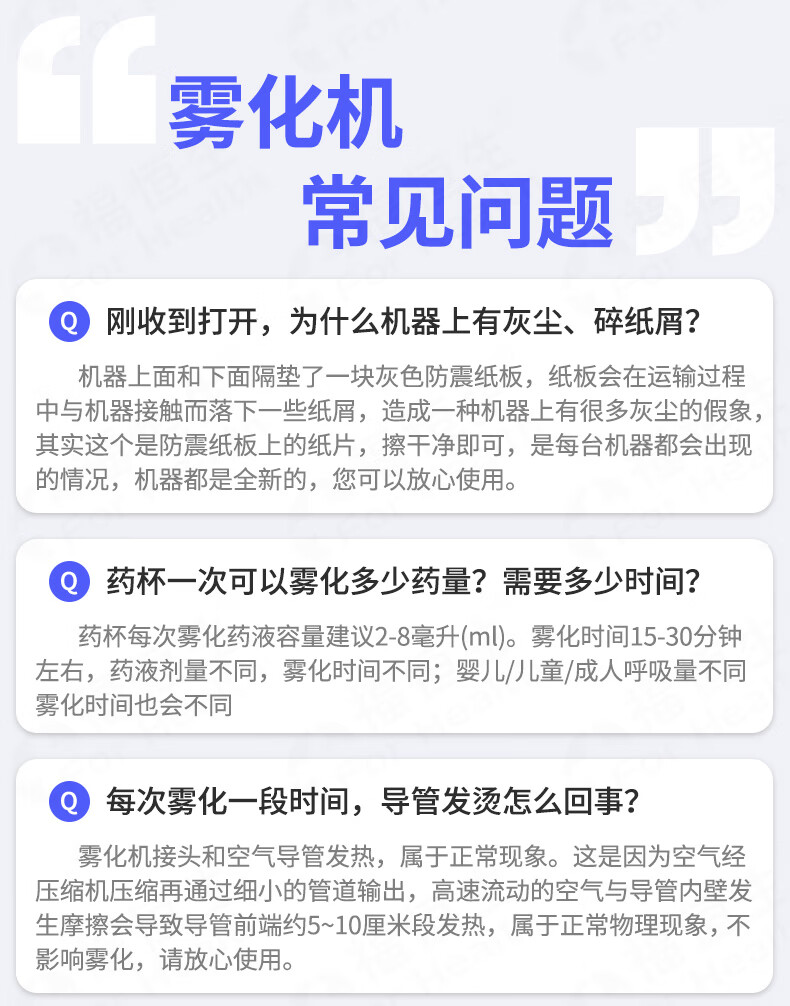 雾化机
常见问题

Q 刚收到打开，为什么机器上有灰尘、碎纸屑？

机器上面和下面隔垫了一块灰色防震纸板，纸板会在运输过程中与机器接触而落下一些纸屑，造成一种机器上有很多灰尘的假象，其实这个是防震纸板上的纸片，擦干净即可，是每台机器都会出现的情况，机器都是全新的，您可以放心使用。

Q 药杯一次可以雾化多少药量？需要多少时间？

药杯每次雾化药液容量建议2-8毫升(ml)。雾化时间15-30分钟左右，药液剂量不同，雾化时间不同；婴儿/儿童/成人呼吸量不同雾化时间也会不同

Q 每次雾化一段时间，导管发烫怎么回事？

雾化机接头和空气导管发热，属于正常现象。这是因为空气经压缩机压缩再通过细小的管道输出，高速流动的空气与导管内壁发生摩擦会导致导管前端约5~10厘米段发热，属于正常物理现象，不影响雾化，请放心使用。