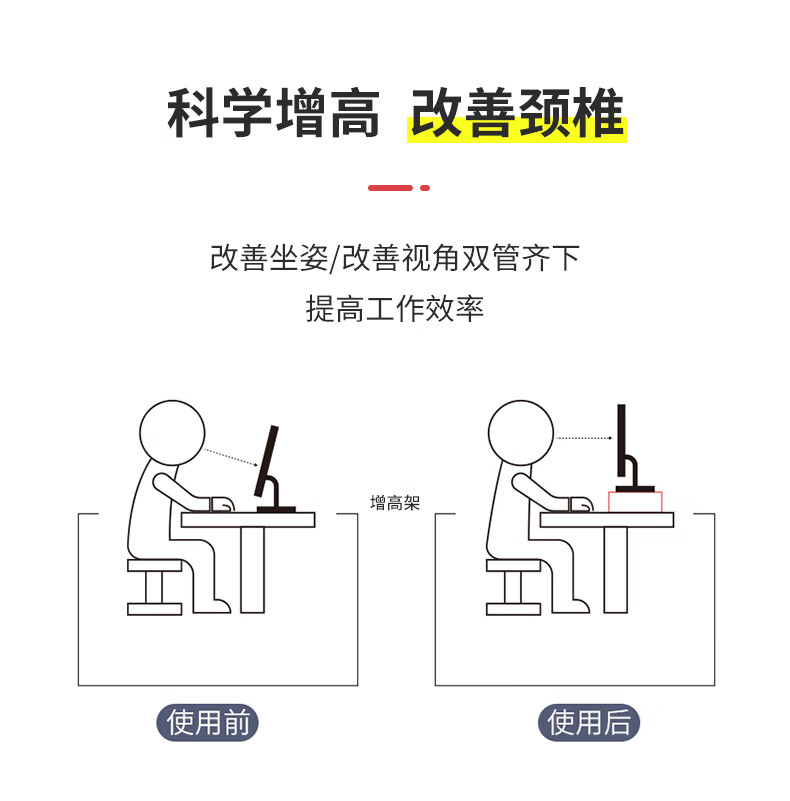 科学增高 改善颈椎

改善坐姿/改善视角双管齐下
提高工作效率

增高架

使用前

使用后