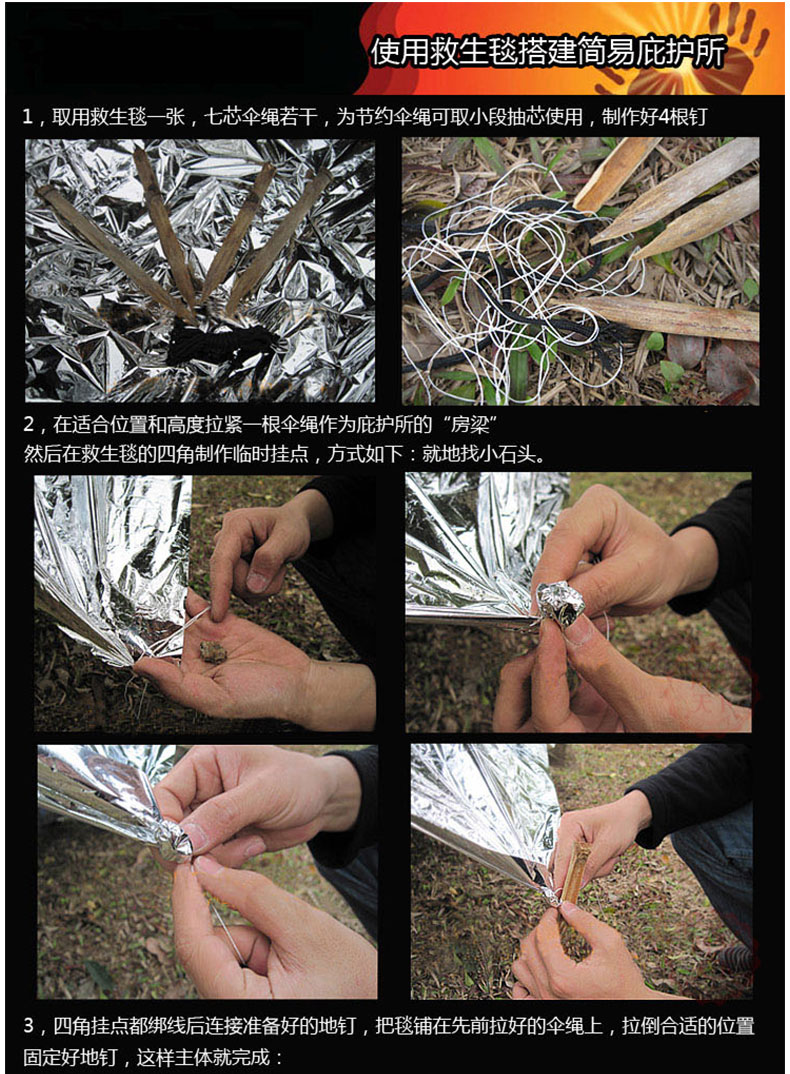 使用救生毯搭建简易庇护所

1，取用救生毯一张，七芯伞绳若干，为节约伞绳可取小段抽芯使用，制作好4根钉

2，在适合位置和高度拉紧一根伞绳作为庇护所的“房梁”
然后在救生毯的四角制作临时挂点，方式如下：就地找小石头。

3，四角挂点都绑线后连接准备好的地钉，把毯铺在先前拉好的伞绳上，拉倒合适的位置固定好地钉，这样主体就完成：