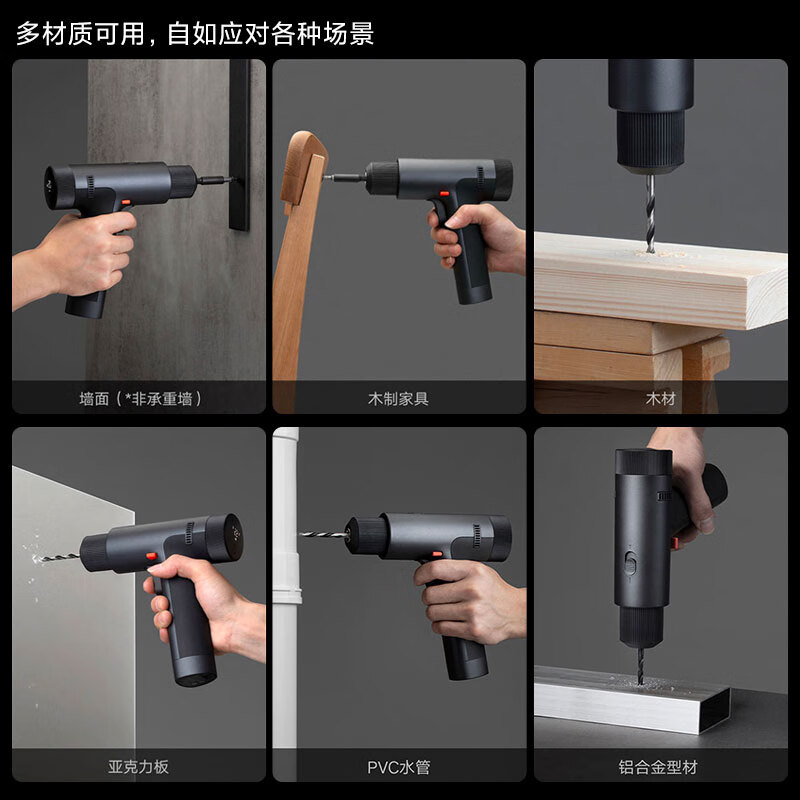 多材质可用，自如应对各种场景

墙面（*非承重墙）

木制家具

木材

亚克力板

PVC水管

铝合金型材