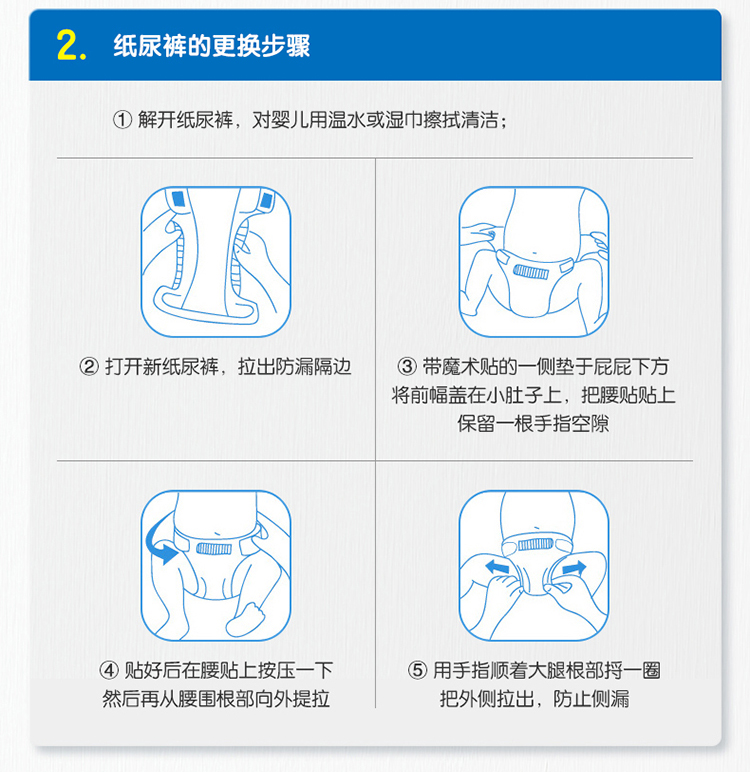 2. 纸尿裤的更换步骤

① 解开纸尿裤，对婴儿用温水或湿巾擦拭清洁；

② 打开新纸尿裤，拉出防漏隔边

③ 带魔术贴的一侧垫于屁屁下方
将前幅盖在小肚子上，把腰贴贴上
保留一根手指空隙

④ 贴好后在腰贴上按压一下
然后再从腰围根部向外提拉

⑤ 用手指顺着大腿根部捋一圈
把外侧拉出，防止侧漏