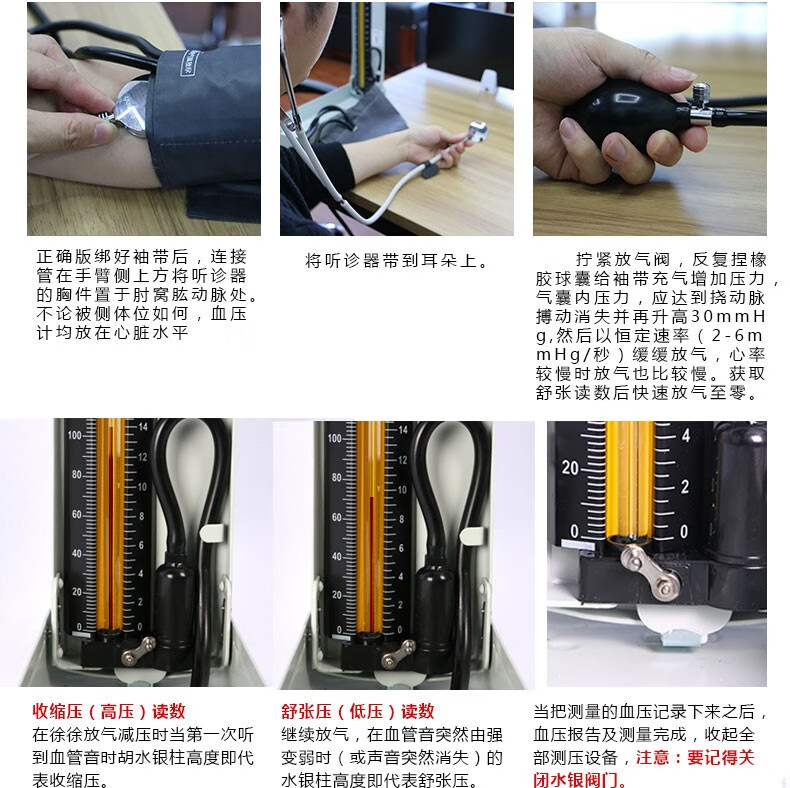 正确版绑好袖带后，连接管在手臂侧上方将听诊器的胸件置于肘窝肱动脉处。不论被侧体位如何，血压计均放在心脏水平

将听诊器带到耳朵上。

拧紧放气阀，反复捏橡胶球囊给袖带充气增加压力，气囊内压力，应达到挠动脉搏动消失并再升高30mmHg,然后以恒定速率（2-6mmHg/秒）缓缓放气，心率较慢时放气也比较慢。获取舒张读数后快速放气至零。

100 80 60 40 20 0 14 12 10 8 6 4 2 0

100 80 60 40 20 0 14 12 10 8 6 4 2 0

20 0 4 2 0

收缩压（高压）读数
在徐徐放气减压时当第一次听到血管音时胡水银柱高度即代表收缩压。

舒张压（低压）读数
继续放气，在血管音突然由强变弱时（或声音突然消失）的水银柱高度即代表舒张压。

当把测量的血压记录下来之后，血压报告及测量完成，收起全部测压设备，注意：要记得关闭水银阀门。