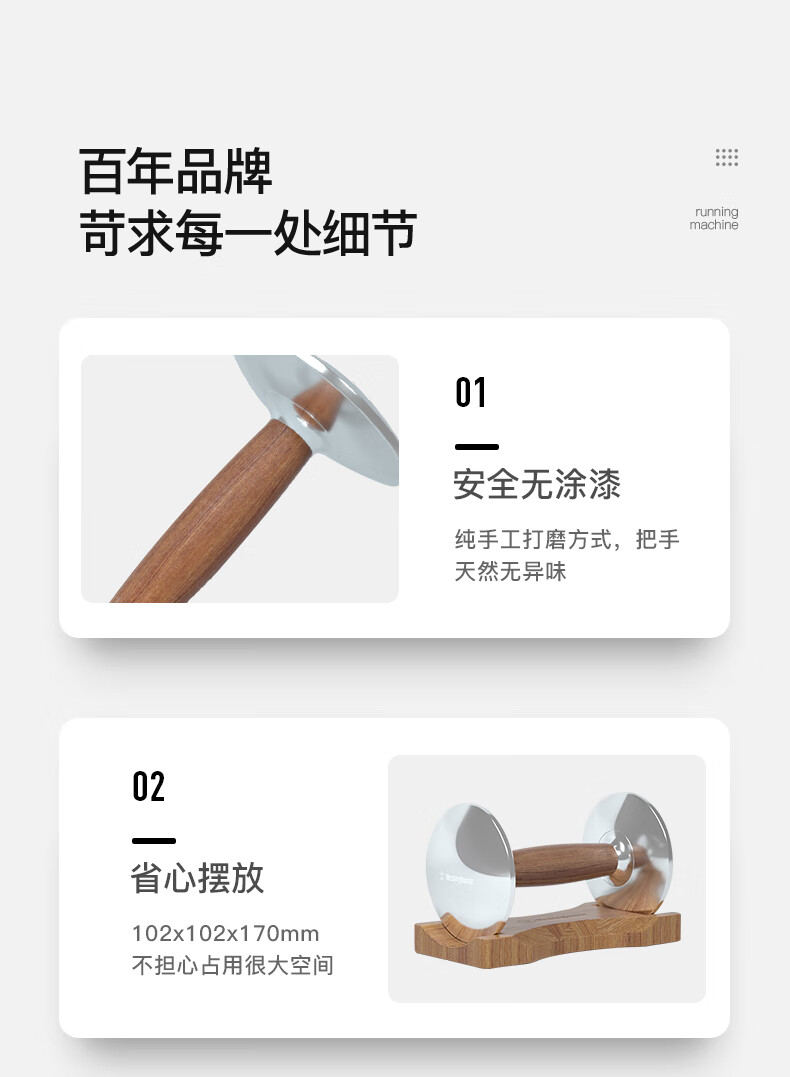 百年品牌
苛求每一处细节

running machine

01

安全无涂漆

纯手工打磨方式，把手天然无异味

02

省心摆放

102x102x170mm
不担心占用很大空间