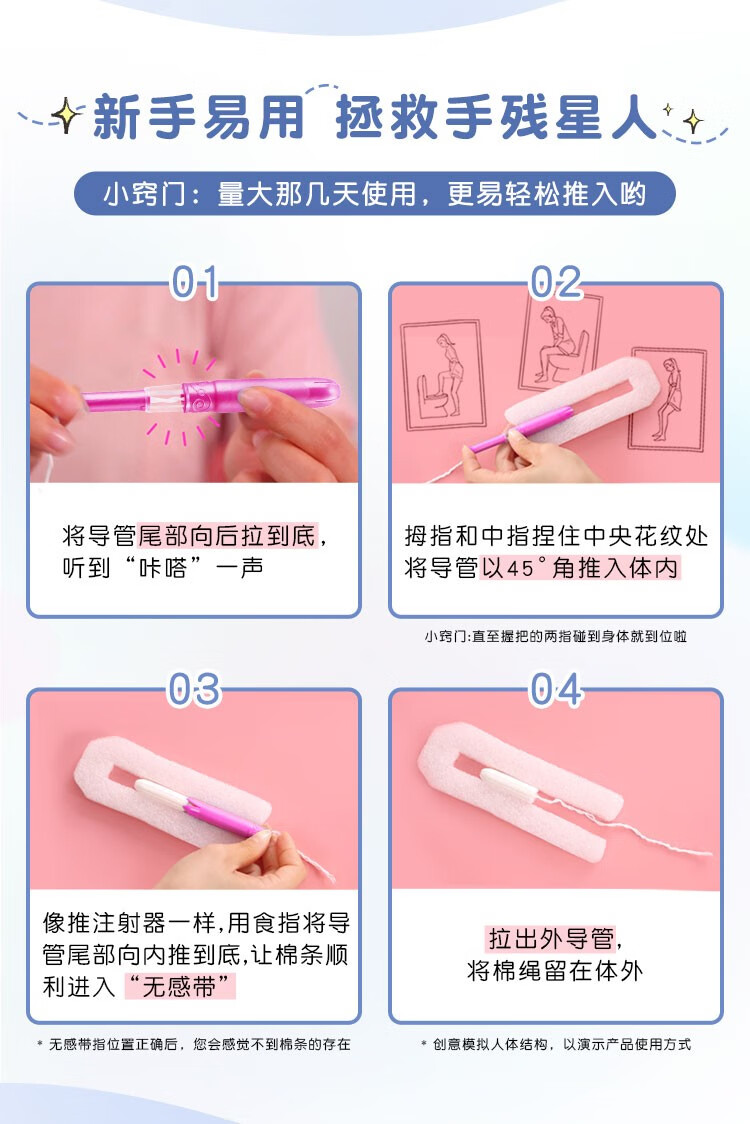 新手易用 拯救手残星人

小窍门：量大那几天使用，更易轻松推入哟

01

将导管尾部向后拉到底，听到“咔嗒”一声

02

拇指和中指捏住中央花纹处将导管以45°角推入体内

小窍门:直至握把的两指碰到身体就到位啦

03

像推注射器一样，用食指将导管尾部向内推到底，让棉条顺利进入“无感带”

* 无感带指位置正确后，您会感觉不到棉条的存在

04

拉出外导管，将棉绳留在体外

* 创意模拟人体结构，以演示产品使用方式