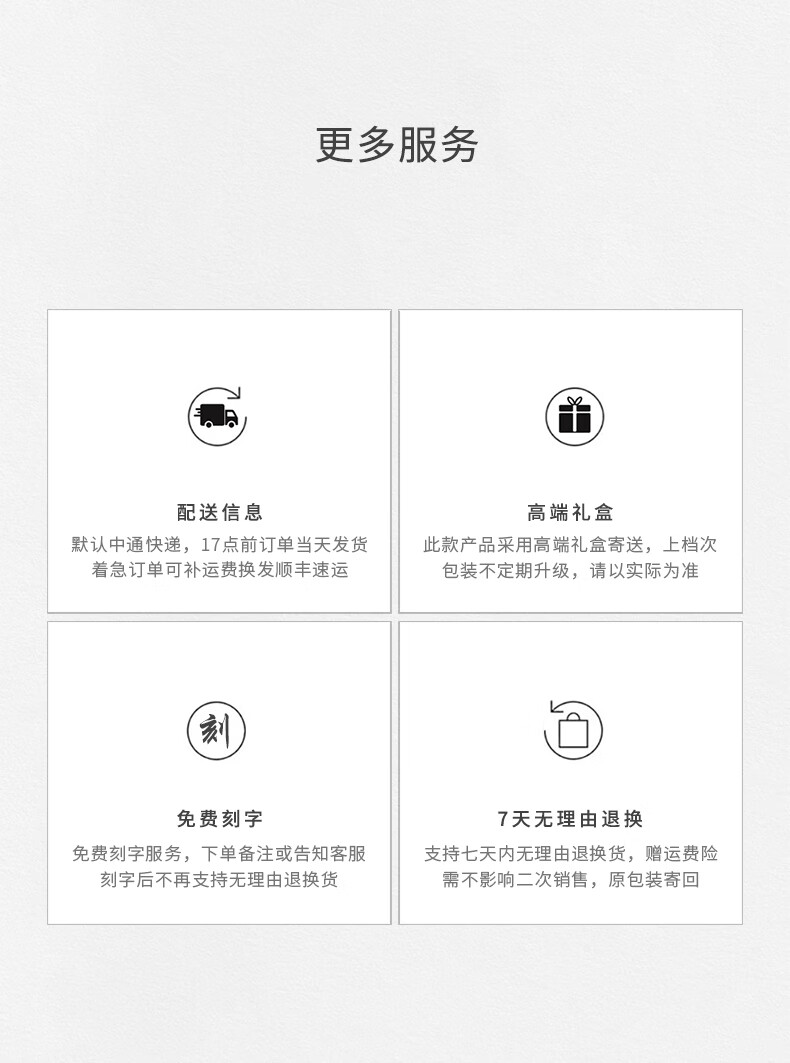 更多服务

配送信息

默认中通快递，17点前订单当天发货
着急订单可补运费换发顺丰速运

高端礼盒

此款产品采用高端礼盒寄送，上档次
包装不定期升级，请以实际为准

刻

免费刻字

免费刻字服务，下单备注或告知客服
刻字后不再支持无理由退换货

7天无理由退换

支持七天内无理由退换货，赠运费险
需不影响二次销售，原包装寄回