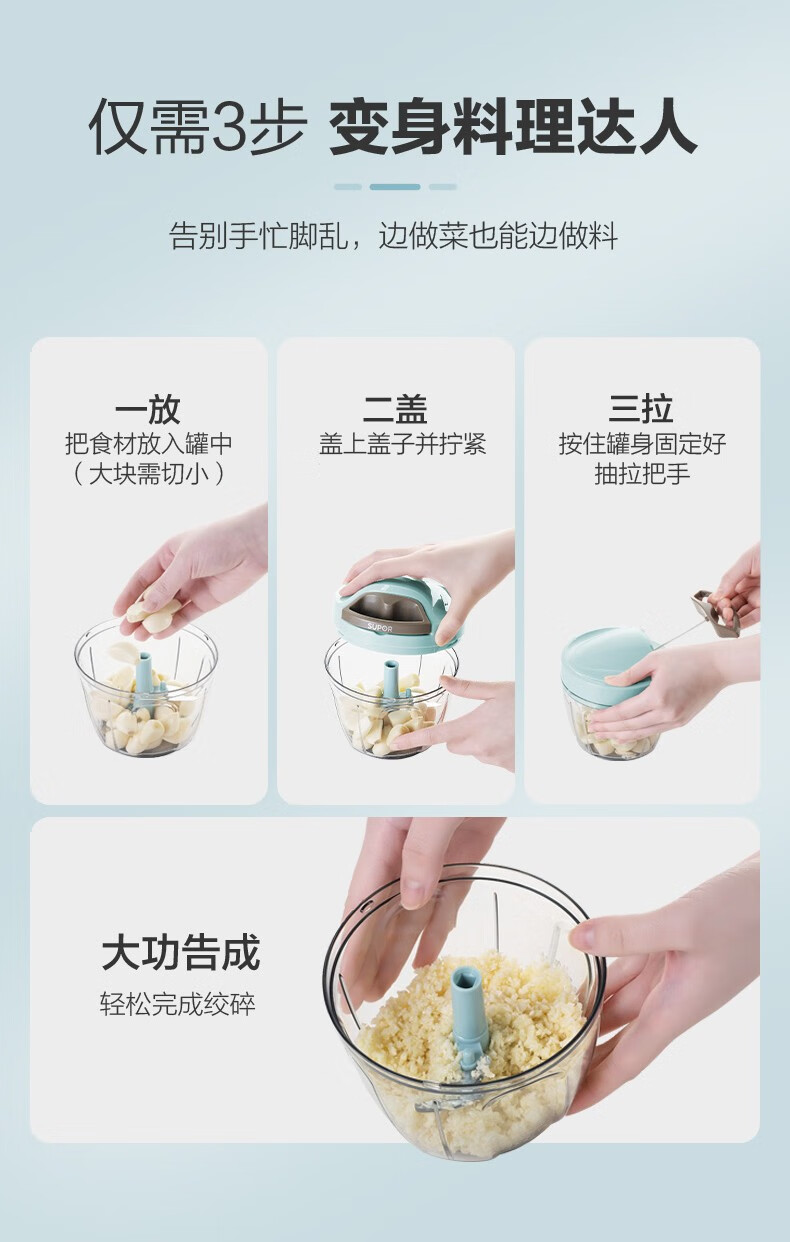 仅需3步 变身料理达人

告别手忙脚乱，边做菜也能边做料

一放
把食材放入罐中
（大块需切小）

二盖
盖上盖子并拧紧

SUPOR

三拉
按住罐身固定好
抽拉把手

大功告成
轻松完成绞碎