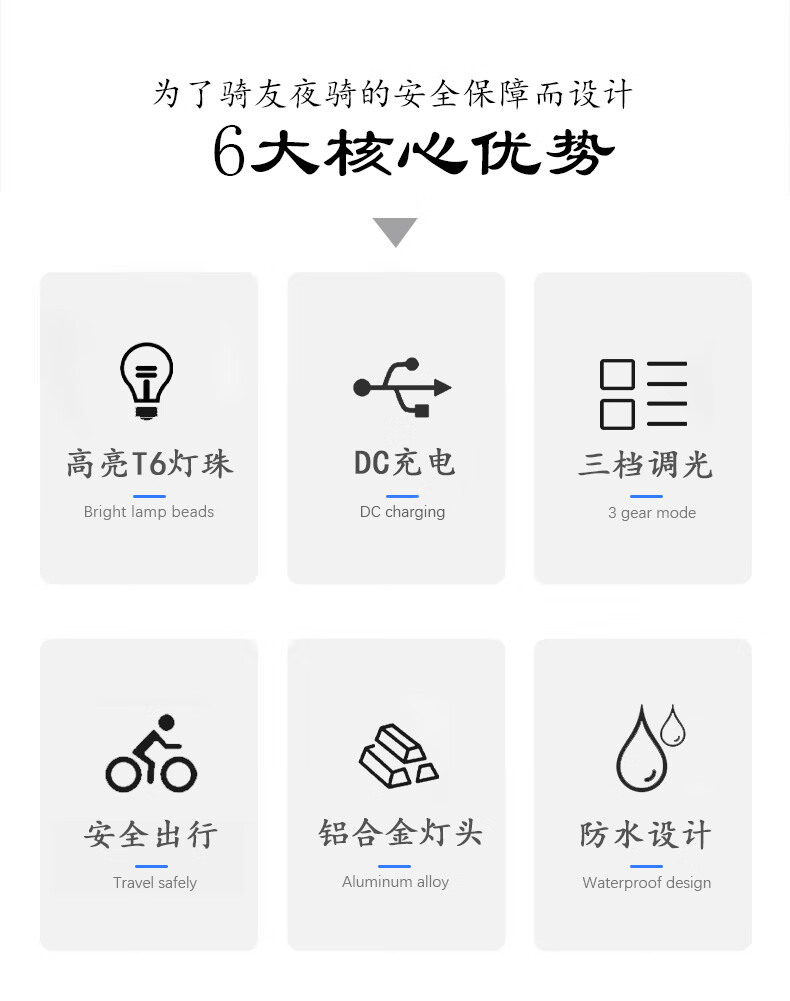 为了骑友夜骑的安全保障而设计

6大核心优势

高亮T6灯珠

Bright lamp beads

DC充电

DC charging

三档调光

3 gear mode

安全出行

Travel safely

铝合金灯头

Aluminum alloy

防水设计

Waterproof design