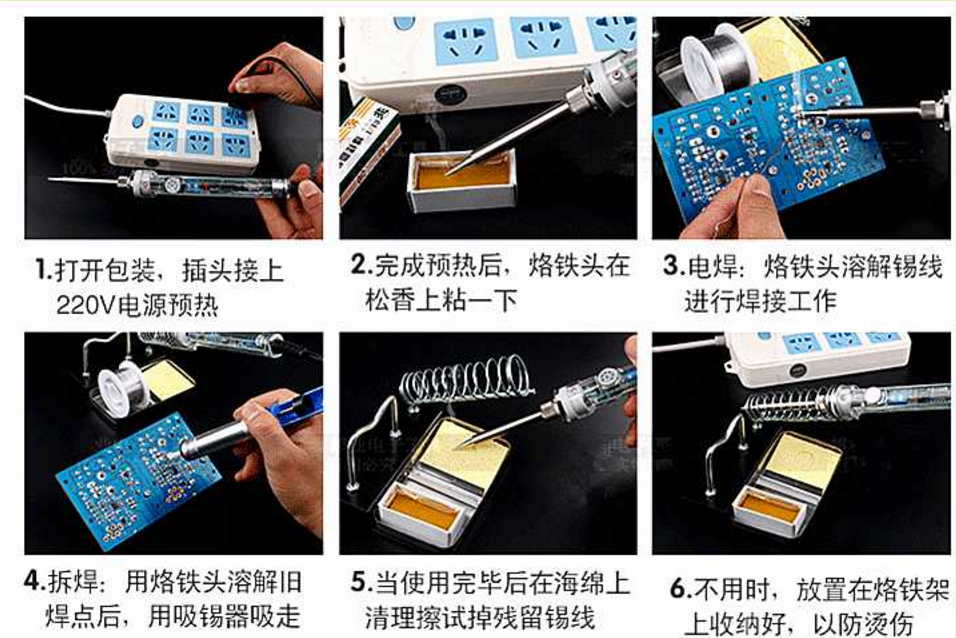 1.打开包装，插头接上220V电源预热

2.完成预热后，烙铁头在松香上粘一下

3.电焊：烙铁头溶解锡线进行焊接工作

4.拆焊：用烙铁头溶解旧焊点后，用吸锡器吸走

5.当使用完毕后在海绵上清理擦试掉残留锡线

6.不用时，放置在烙铁架上收纳好，以防烫伤