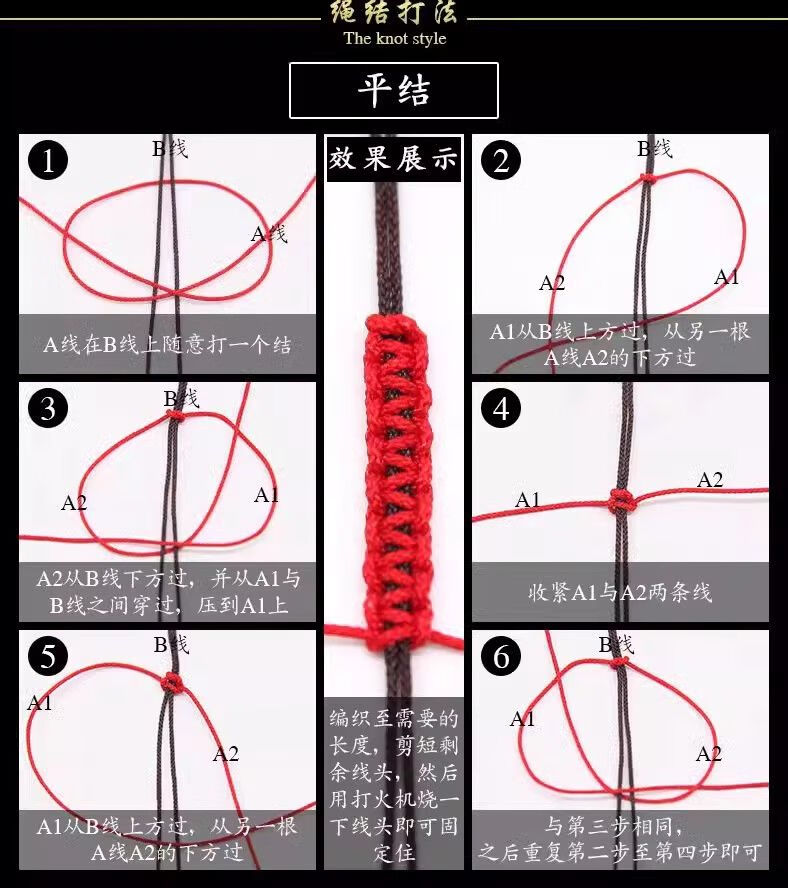 绳结打法
The knot style

平结

1
B线
A线
A线在B线上随意打一个结

效果展示

2
B线
A2
A1
A1从B线上方过，从另一根A线A2的下方过

3
B线
A2
A1
A2从B线下方过，并从A1与B线之间穿过，压到A1上

4
A1
A2
收紧A1与A2两条线

5
B线
A1
A2
A1从B线上方过，从另一根A线A2的下方过

编织至需要的长度，剪短剩余线头，然后用打火机烧一下线头即可固定住

6
B线
A1
A2
与第三步相同，之后重复第二步至第四步即可