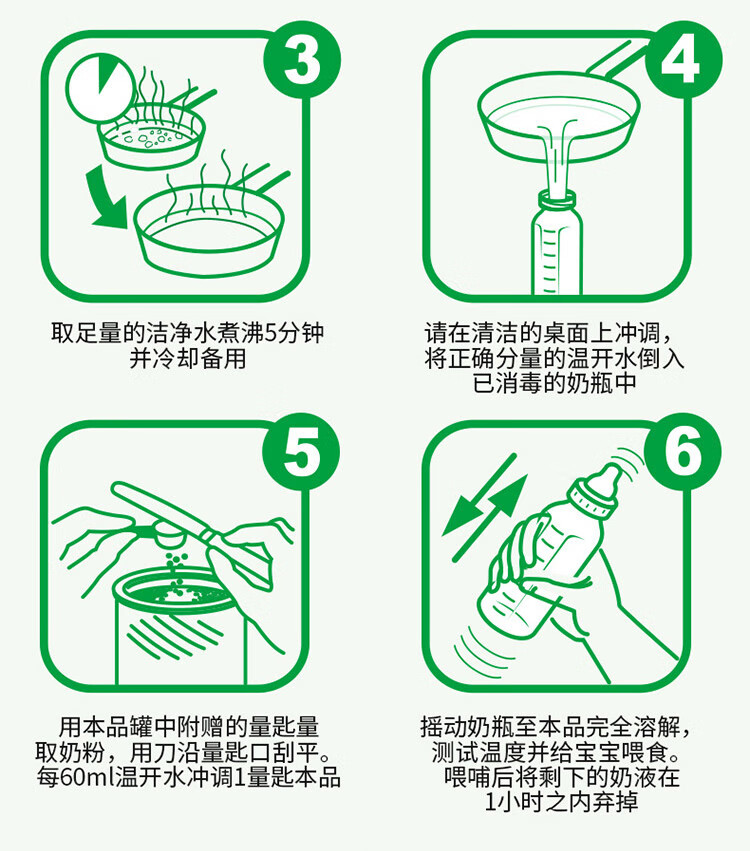 3

取足量的洁净水煮沸5分钟并冷却备用

4

请在清洁的桌面上冲调，将正确分量的温开水倒入已消毒的奶瓶中

5

用本品罐中附赠的量匙量取奶粉，用刀沿量匙口刮平。每60ml温开水冲调1量匙本品

6

摇动奶瓶至本品完全溶解，测试温度并给宝宝喂食。喂哺后将剩下的奶液在1小时之内弃掉