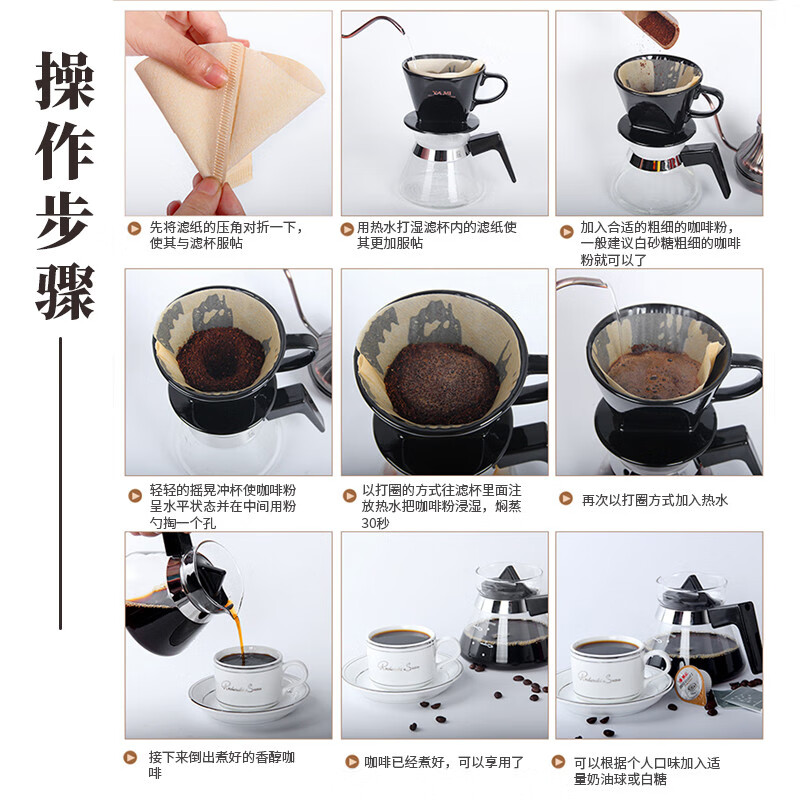 操作步骤

先将滤纸的压角对折一下，使其与滤杯服帖

用热水打湿滤杯内的滤纸使其更加服帖

加入合适的粗细的咖啡粉，一般建议白砂糖粗细的咖啡粉就可以了

轻轻的摇晃冲杯使咖啡粉呈水平状态并在中间用粉勺掏一个孔

以打圈的方式往滤杯里面注放热水把咖啡粉浸湿，焖蒸30秒

再次以打圈方式加入热水

接下来倒出煮好的香醇咖啡

咖啡已经煮好，可以享用了

可以根据个人口味加入适量奶油球或白糖