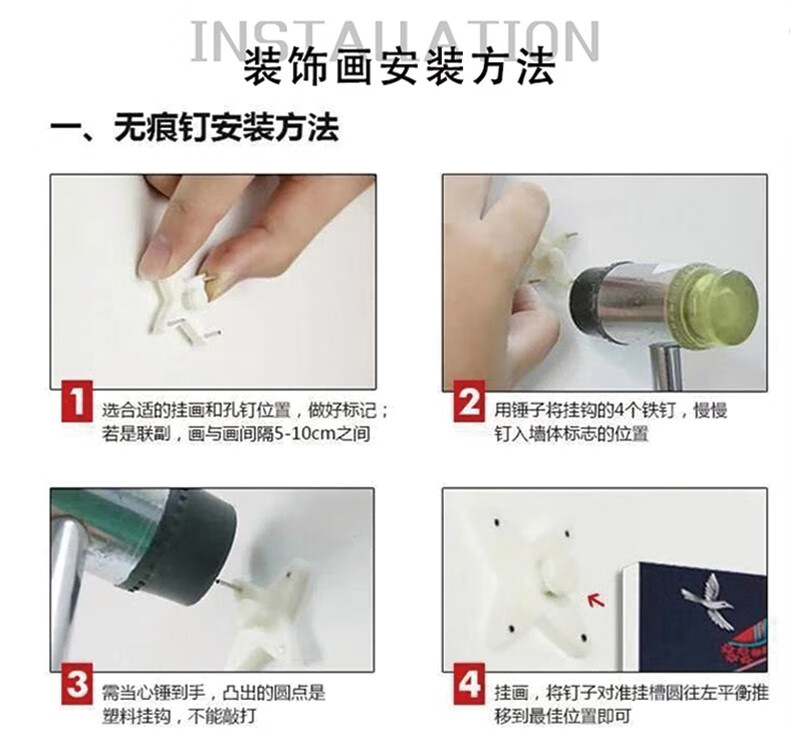 INSTALLATION
装饰画安装方法

一、无痕钉安装方法

1 选合适的挂画和孔钉位置，做好标记；若是联副，画与画间隔5-10cm之间

2 用锤子将挂钩的4个铁钉，慢慢钉入墙体标志的位置

3 需当心锤到手，凸出的圆点是塑料挂钩，不能敲打

4 挂画，将钉子对准挂槽圆往左平衡推移到最佳位置即可