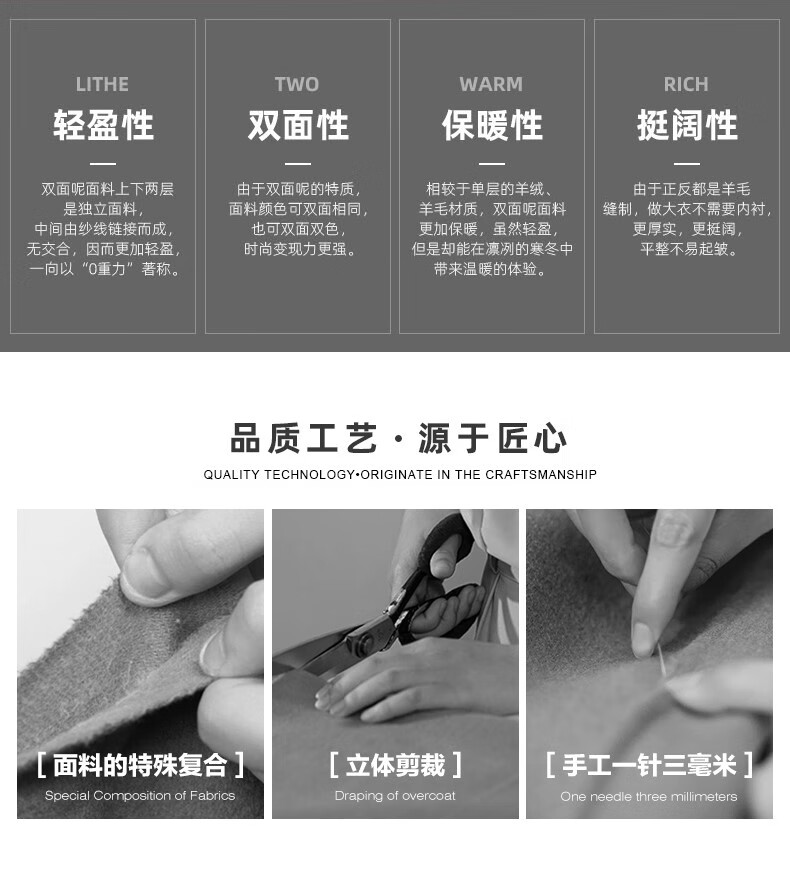 LITHE
轻盈性

双面呢面料上下两层是独立面料，中间由纱线链接而成，无交合，因而更加轻盈，一向以“0重力”著称。

TWO
双面性

由于双面呢的特质，面料颜色可双面相同，也可双面双色，时尚变现力更强。

WARM
保暖性

相较于单层的羊绒、羊毛材质，双面呢面料更加保暖，虽然轻盈，但是却能在凛冽的寒冬中带来温暖的体验。

RICH
挺阔性

由于正反都是羊毛缝制，做大衣不需要内衬，更厚实，更挺阔，平整不易起皱。

品质工艺·源于匠心
QUALITY TECHNOLOGY•ORIGINATE IN THE CRAFTSMANSHIP

[ 面料的特殊复合 ]
Special Composition of Fabrics

[ 立体剪裁 ]
Draping of overcoat

[ 手工一针三毫米 ]
One needle three millimeters