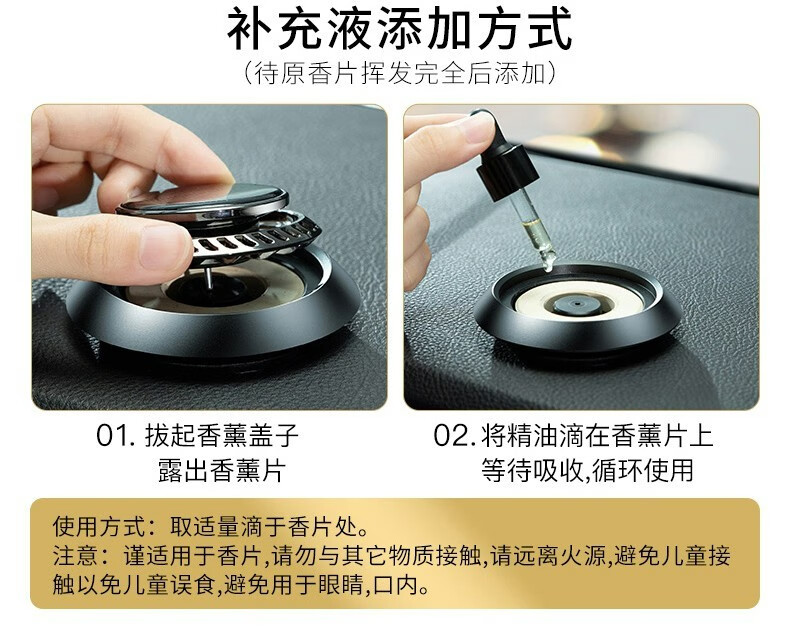 补充液添加方式
（待原香片挥发完全后添加）

01. 拔起香薰盖子
露出香薰片

02. 将精油滴在香薰片上
等待吸收,循环使用

使用方式：取适量滴于香片处。
注意：谨适用于香片,请勿与其它物质接触,请远离火源,避免儿童接触以免儿童误食,避免用于眼睛,口内。