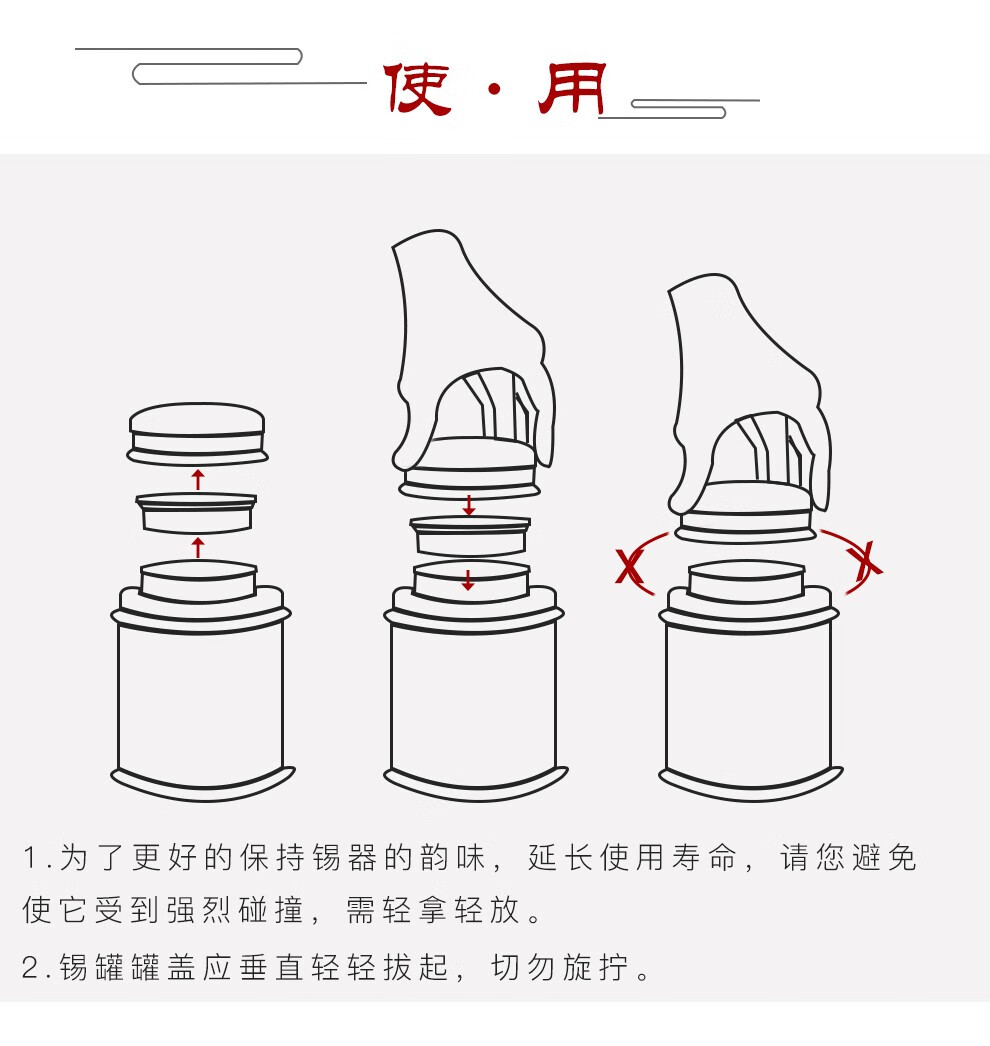 使·用

X X

1.为了更好的保持锡器的韵味，延长使用寿命，请您避免使它受到强烈碰撞，需轻拿轻放。

2.锡罐罐盖应垂直轻轻拔起，切勿旋拧。