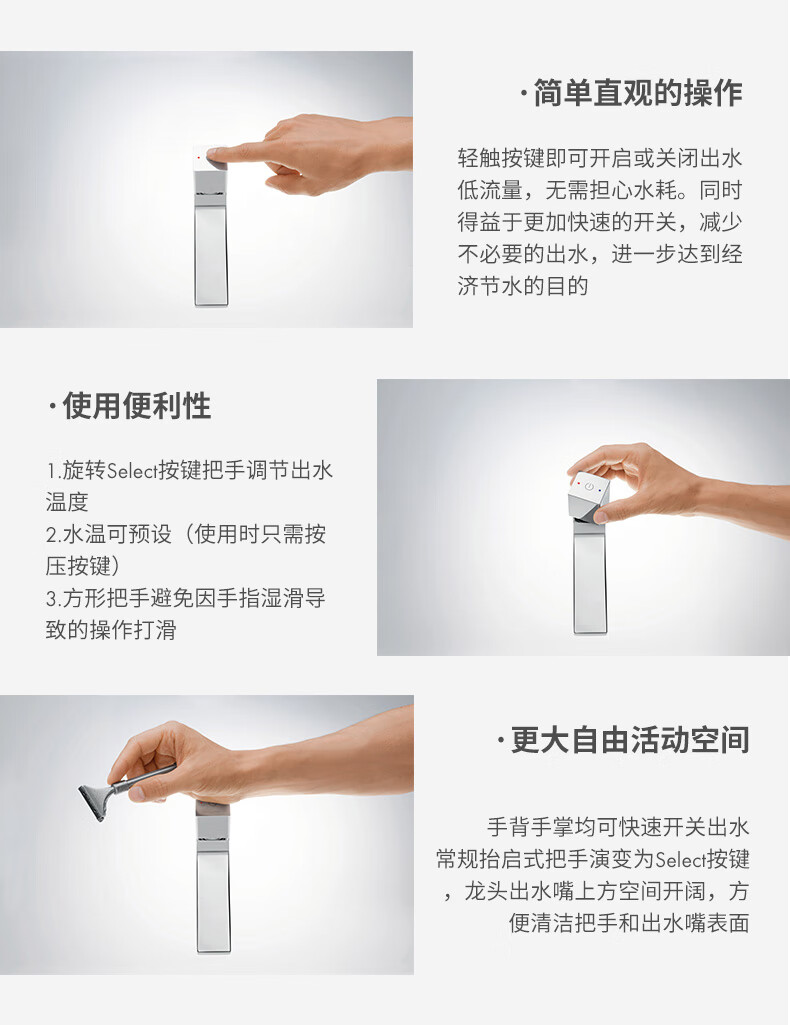 ·简单直观的操作

轻触按键即可开启或关闭出水低流量，无需担心水耗。同时得益于更加快速的开关，减少不必要的出水，进一步达到经济节水的目的

·使用便利性

1.旋转Select按键把手调节出水温度
2.水温可预设（使用时只需按压按键）
3.方形把手避免因手指湿滑导致的操作打滑

·更大自由活动空间

手背手掌均可快速开关出水常规抬启式把手演变为Select按键，龙头出水嘴上方空间开阔，方便清洁把手和出水嘴表面