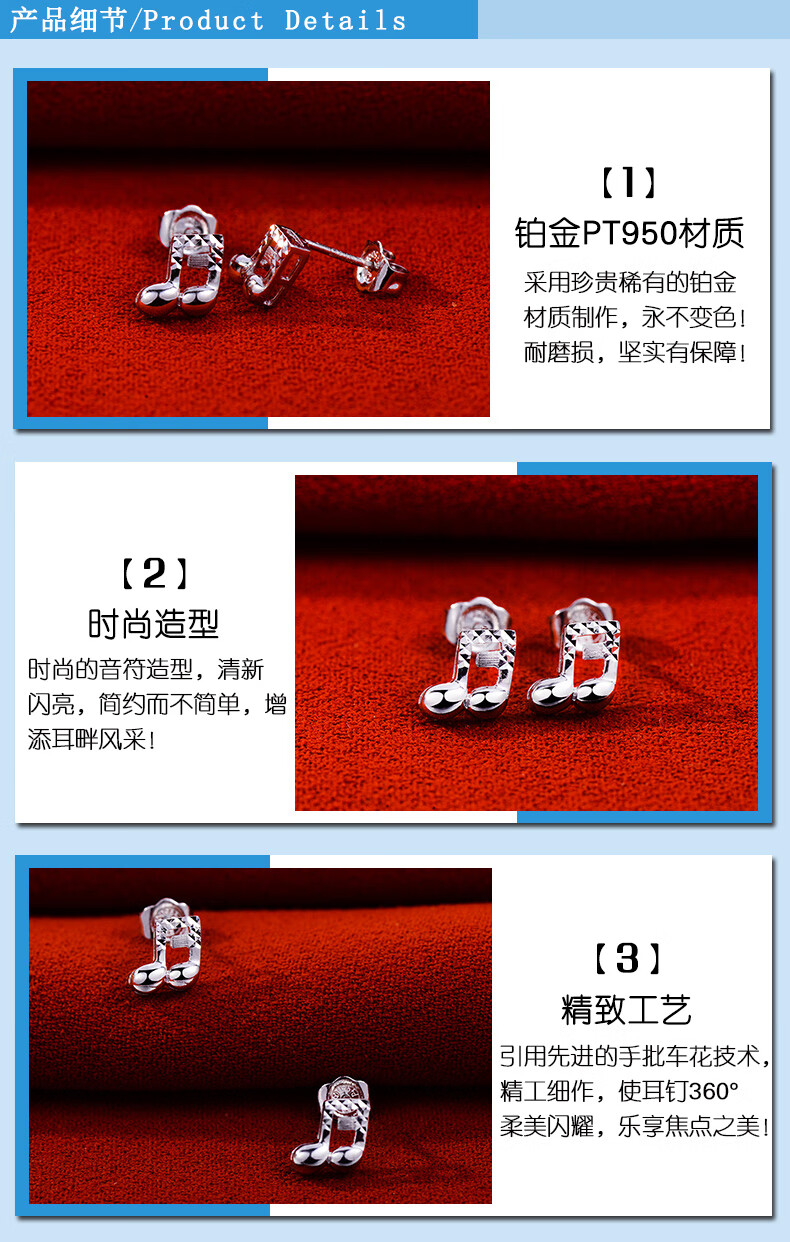 产品细节/Product Details

【1】
铂金PT950材质
采用珍贵稀有的铂金材质制作，永不变色！耐磨损，坚实有保障！

【2】
时尚造型
时尚的音符造型，清新闪亮，简约而不简单，增添耳畔风采！

【3】
精致工艺
引用先进的手批车花技术，精工细作，使耳钉360°柔美闪耀，乐享焦点之美！