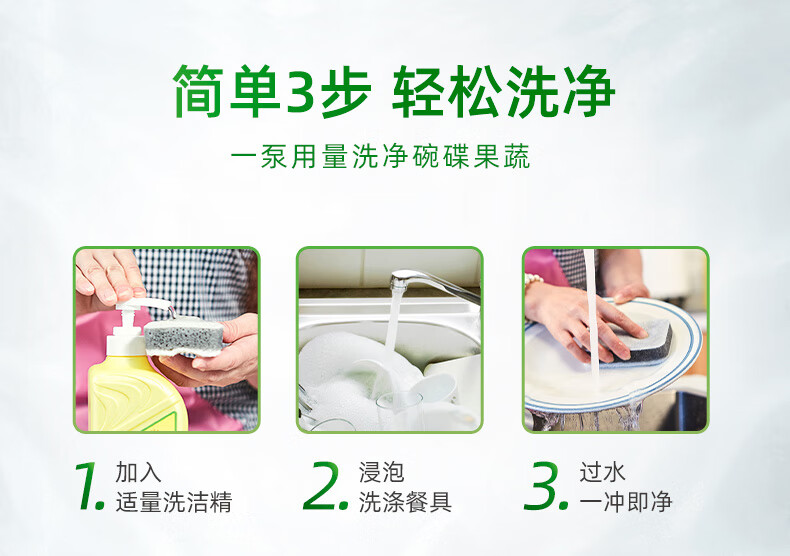 简单3步 轻松洗净

一泵用量洗净碗碟果蔬

1. 加入
适量洗洁精

2. 浸泡
洗涤餐具

3. 过水
一冲即净