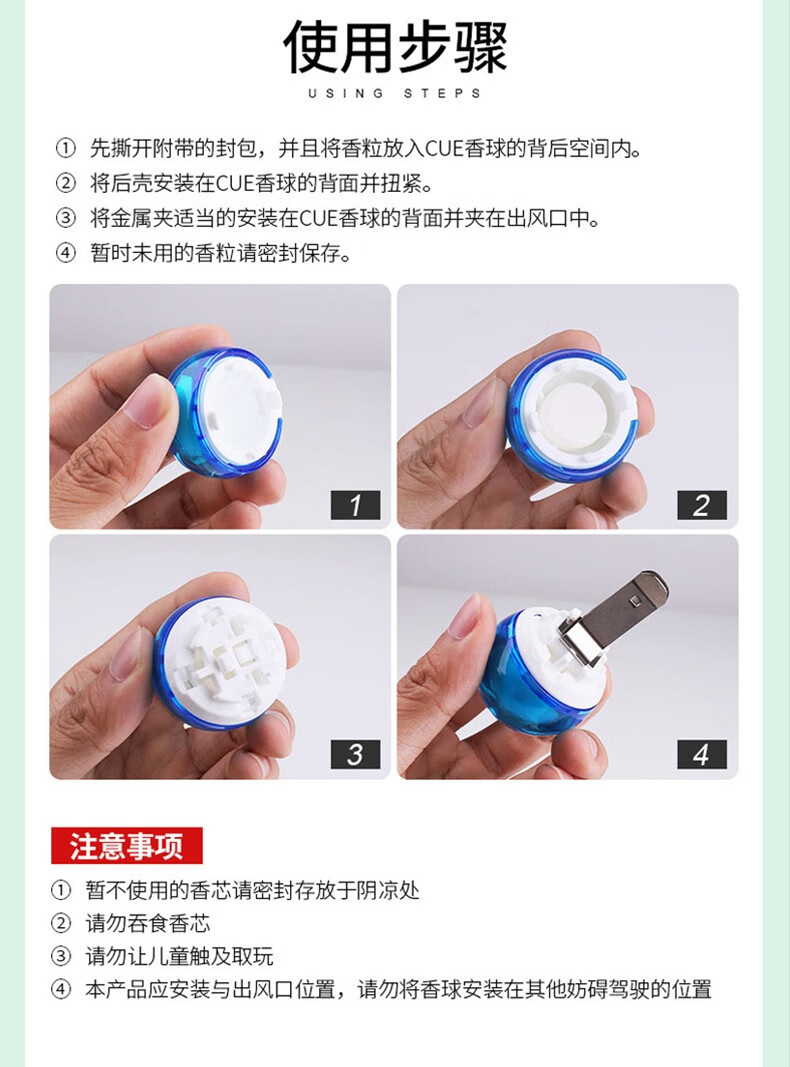 使用步骤

USING STEPS

① 先撕开附带的封包，并且将香粒放入CUE香球的背后空间内。

② 将后壳安装在CUE香球的背面并扭紧。

③ 将金属夹适当的安装在CUE香球的背面并夹在出风口中。

④ 暂时未用的香粒请密封保存。

1

2

3

4

注意事项

① 暂不使用的香芯请密封存放于阴凉处

② 请勿吞食香芯

③ 请勿让儿童触及取玩

④ 本产品应安装与出风口位置，请勿将香球安装在其他妨碍驾驶的位置