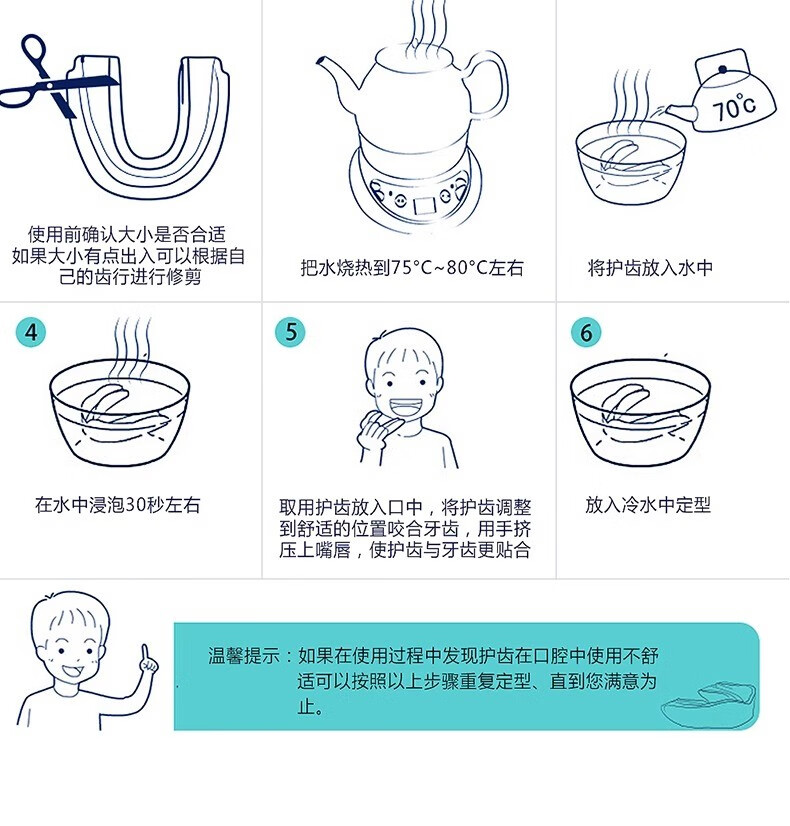 使用前确认大小是否合适
如果大小有点出入可以根据自己的齿行进行修剪

把水烧热到75°C~80°C左右

70°C

将护齿放入水中

4

在水中浸泡30秒左右

5

取用护齿放入口中，将护齿调整到舒适的位置咬合牙齿，用手挤压上嘴唇，使护齿与牙齿更贴合

6

放入冷水中定型

温馨提示：如果在使用过程中发现护齿在口腔中使用不舒适可以按照以上步骤重复定型、直到您满意为止。