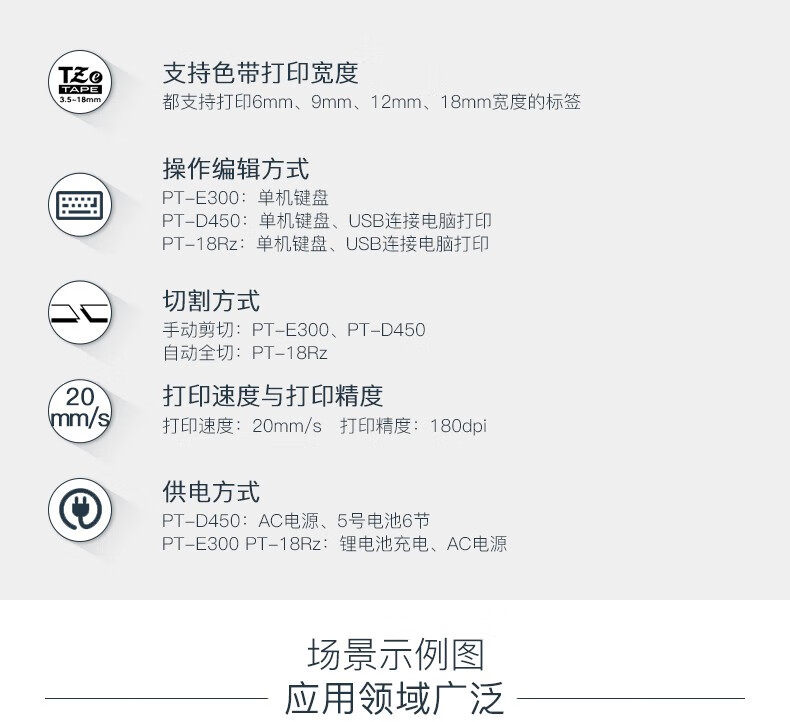 TZe
TAPE
3.5~18mm

支持色带打印宽度
都支持打印6mm、9mm、12mm、18mm宽度的标签

操作编辑方式
PT-E300：单机键盘
PT-D450：单机键盘、USB连接电脑打印
PT-18Rz：单机键盘、USB连接电脑打印

切割方式
手动剪切：PT-E300、PT-D450
自动全切：PT-18Rz

20
mm/s

打印速度与打印精度
打印速度：20mm/s   打印精度：180dpi

供电方式
PT-D450：AC电源、5号电池6节
PT-E300 PT-18Rz：锂电池充电、AC电源

场景示例图
应用领域广泛