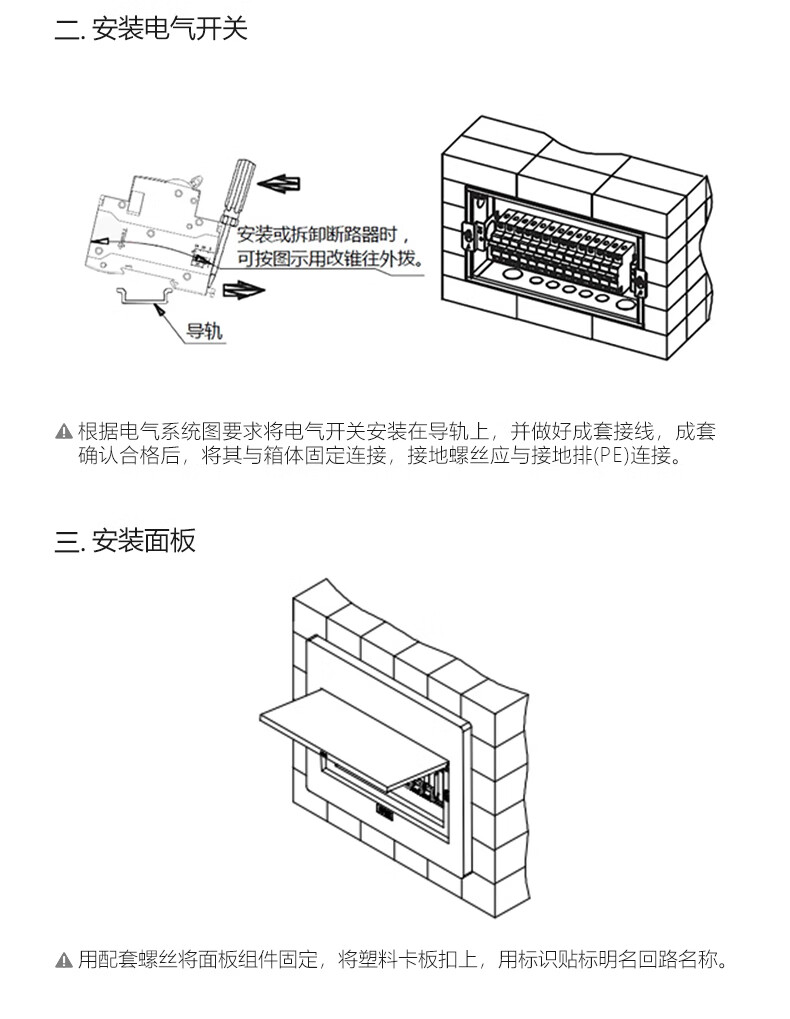 二. 安装电气开关

安装或拆卸断路器时，可按图示用改锥往外拨。

导轨

▲ 根据电气系统图要求将电气开关安装在导轨上，并做好成套接线，成套确认合格后，将其与箱体固定连接，接地螺丝应与接地排(PE)连接。

三. 安装面板

▲ 用配套螺丝将面板组件固定，将塑料卡板扣上，用标识贴标明名回路名称。