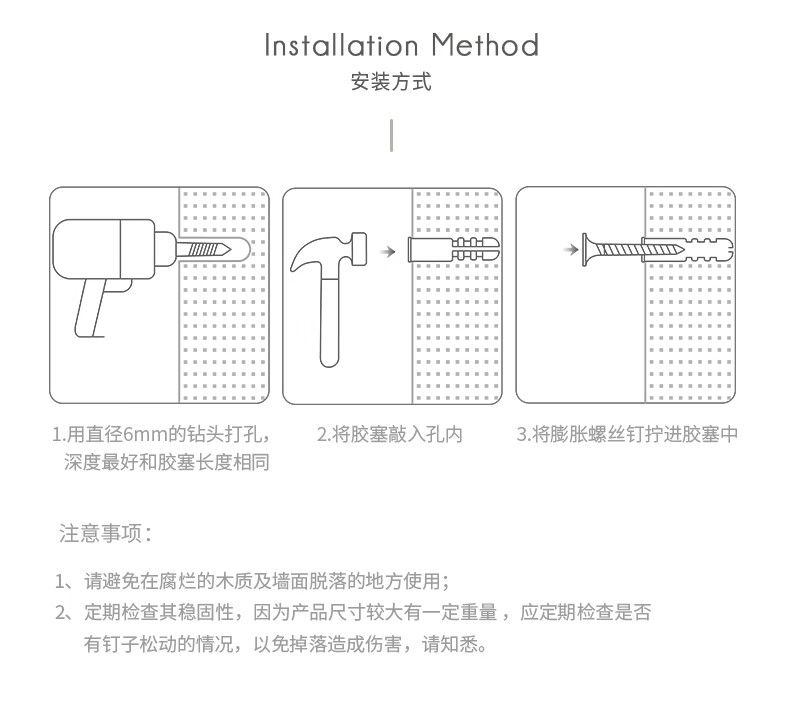 Installation Method
安装方式

1.用直径6mm的钻头打孔，深度最好和胶塞长度相同

2.将胶塞敲入孔内

3.将膨胀螺丝钉拧进胶塞中

注意事项：

1、请避免在腐烂的木质及墙面脱落的地方使用；
2、定期检查其稳固性，因为产品尺寸较大有一定重量，应定期检查是否有钉子松动的情况，以免掉落造成伤害，请知悉。