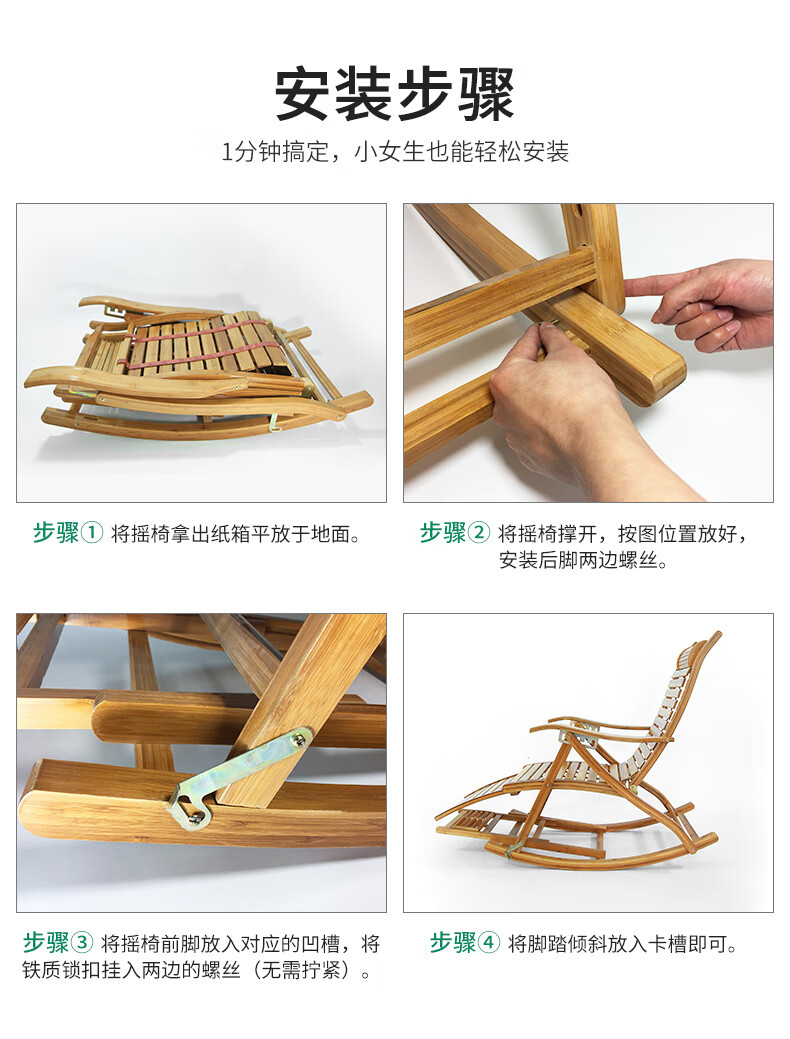 安装步骤

1分钟搞定，小女生也能轻松安装

步骤① 将摇椅拿出纸箱平放于地面。

步骤② 将摇椅撑开，按图位置放好，安装后脚两边螺丝。

步骤③ 将摇椅前脚放入对应的凹槽，将铁质锁扣挂入两边的螺丝（无需拧紧）。

步骤④ 将脚踏倾斜放入卡槽即可。