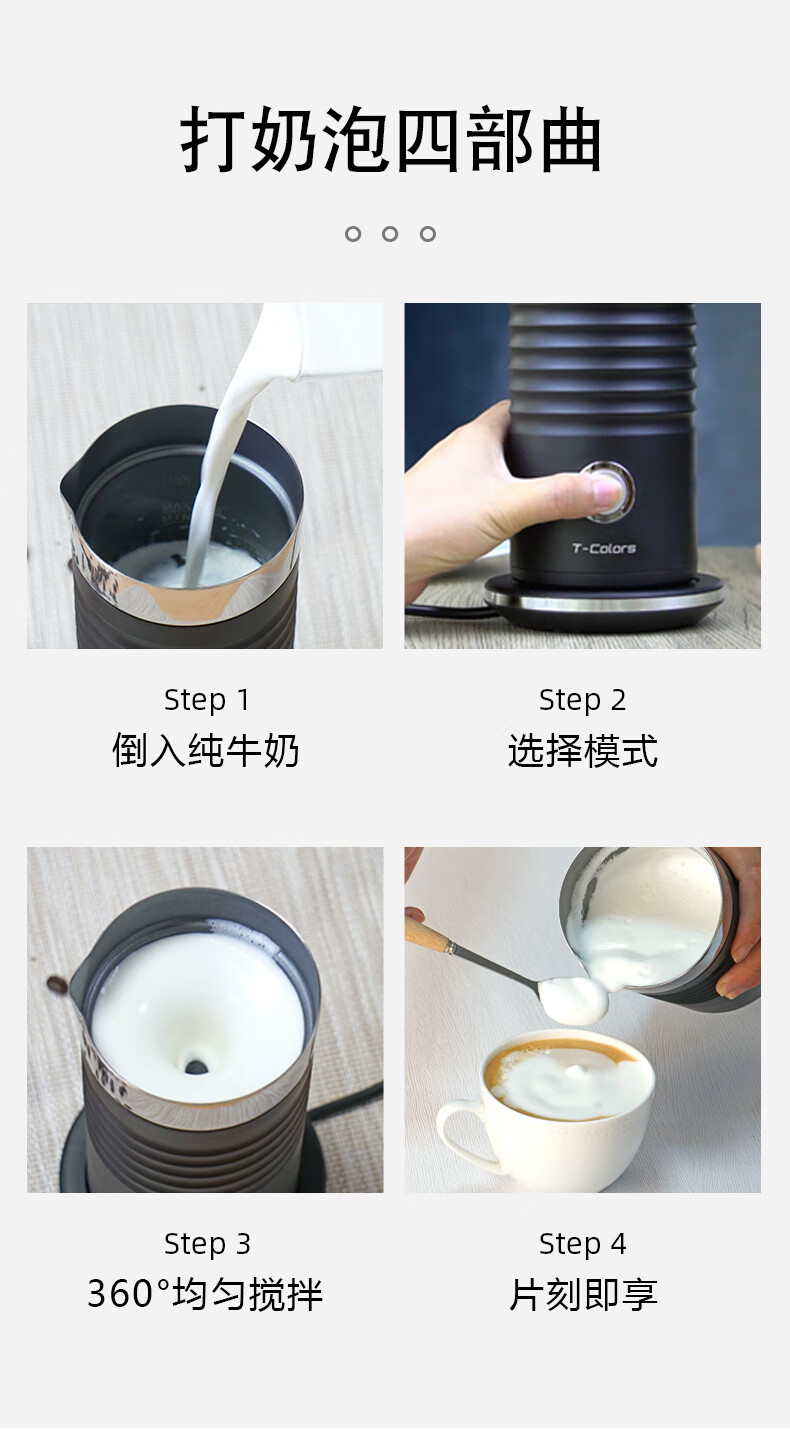 打奶泡四部曲

T-Colors

Step 1
倒入纯牛奶

Step 2
选择模式

Step 3
360°均匀搅拌

Step 4
片刻即享