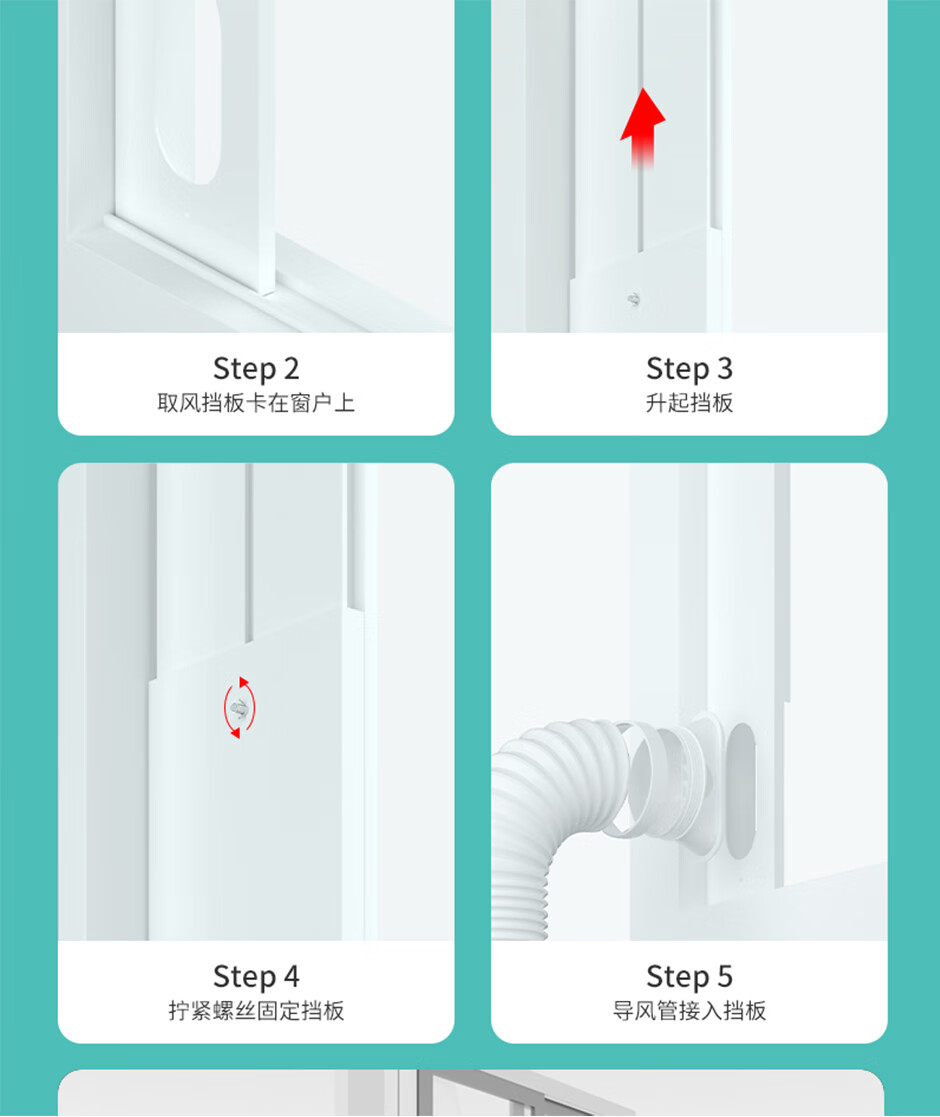 Step 2
取风挡板卡在窗户上

Step 3
升起挡板

Step 4
拧紧螺丝固定挡板

Step 5
导风管接入挡板