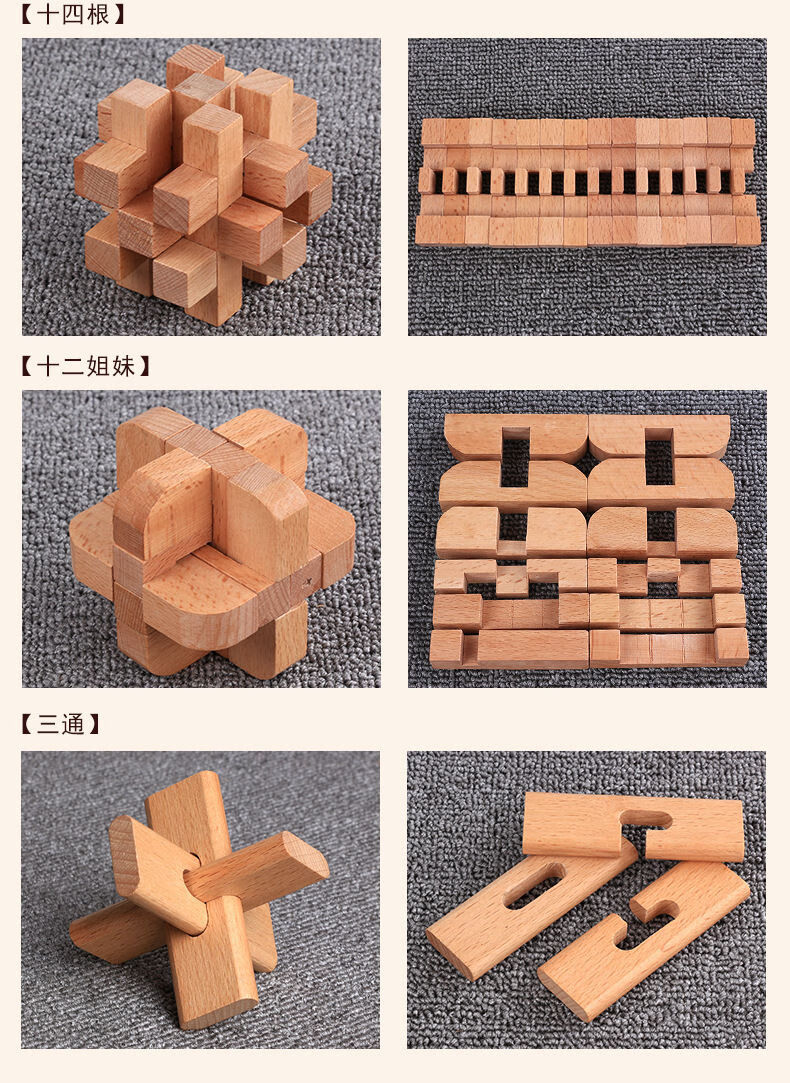 【十四根】

【十二姐妹】

【三通】