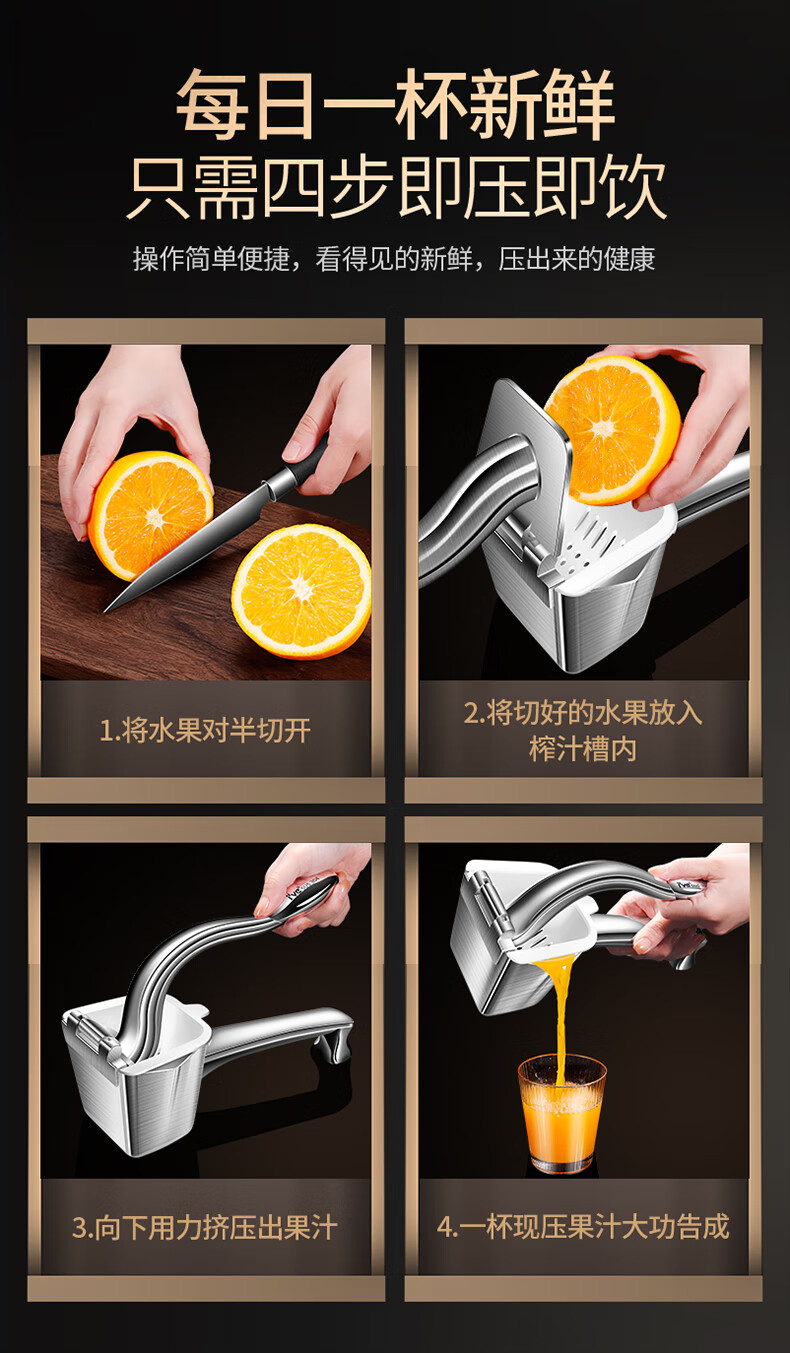 每日一杯新鲜
只需四步即压即饮

操作简单便捷，看得见的新鲜，压出来的健康

1.将水果对半切开

2.将切好的水果放入榨汁槽内

3.向下用力挤压出果汁

4.一杯现压果汁大功告成