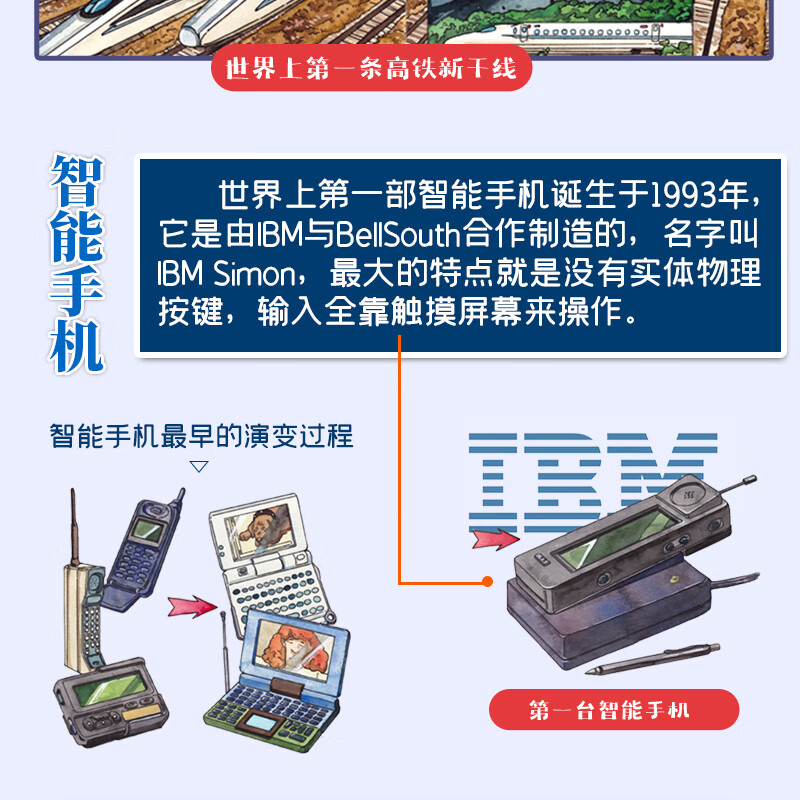 世界上第一条高铁新干线

智能手机

世界上第一部智能手机诞生于1993年，它是由IBM与BellSouth合作制造的，名字叫IBM Simon，最大的特点就是没有实体物理按键，输入全靠触摸屏幕来操作。

智能手机最早的演变过程

IBM

第一台智能手机