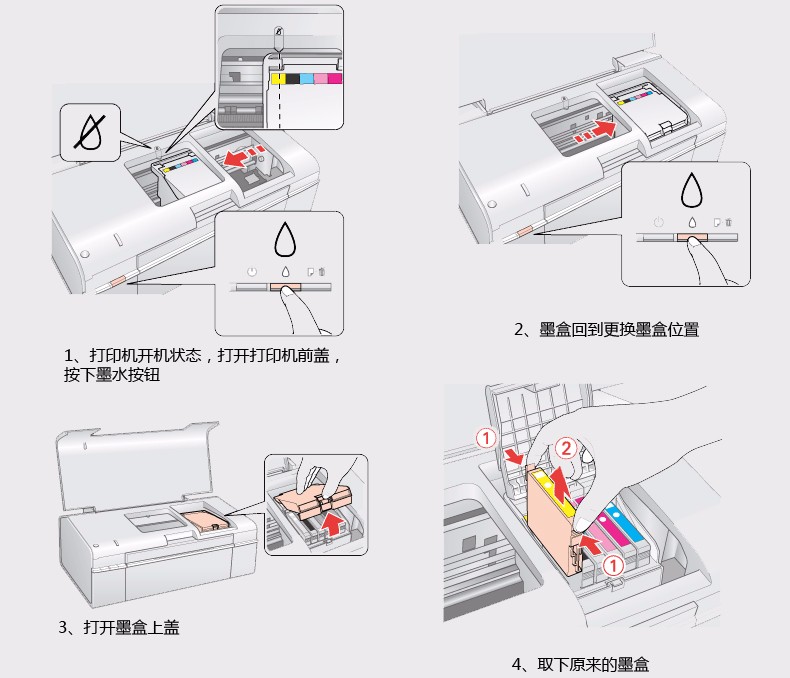 1、打印机开机状态，打开打印机前盖，按下墨水按钮

2、墨盒回到更换墨盒位置

3、打开墨盒上盖

①
②
①

4、取下原来的墨盒